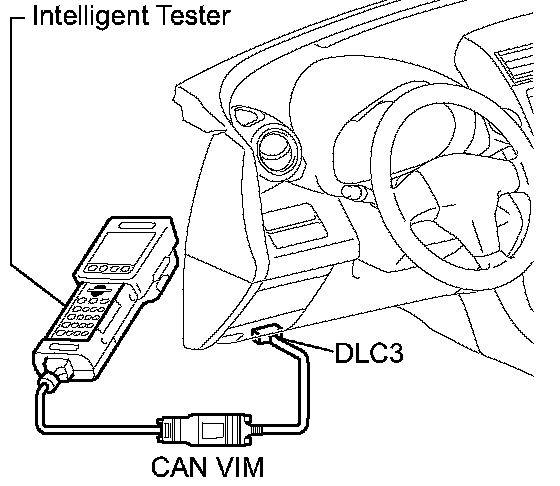 Intelligent Tester

DLC3

CAN VIM