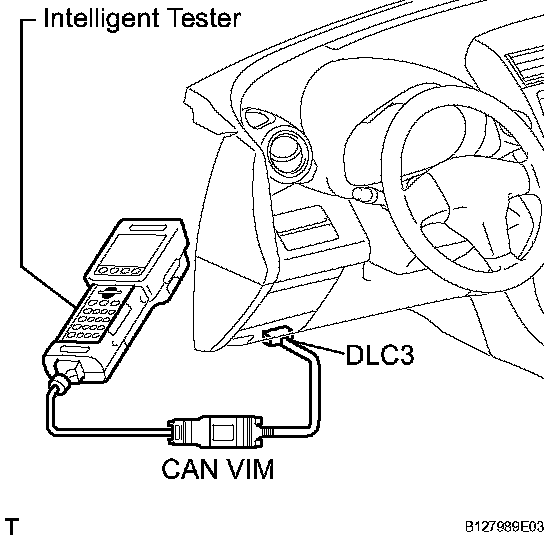 Intelligent Tester

DLC3

CAN VIM

T

B127989E03