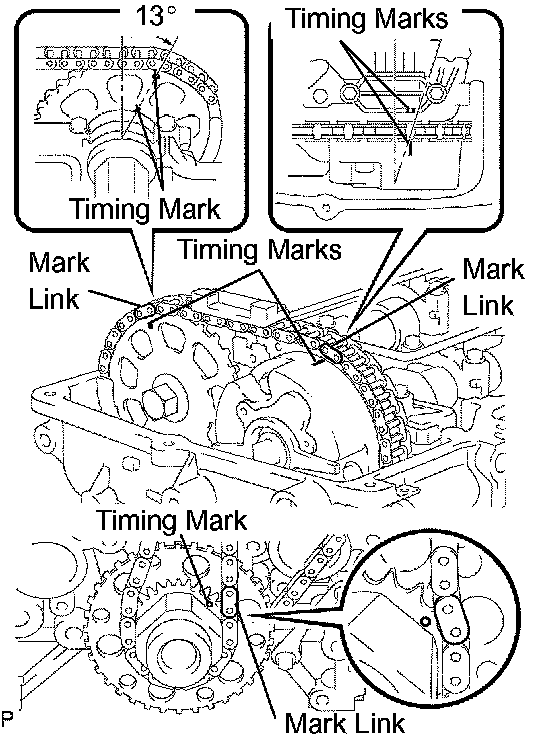 13°
Timing Marks
Timing Mark
Mark Link
Timing Marks
Mark Link
Timing Mark
P
Mark Link