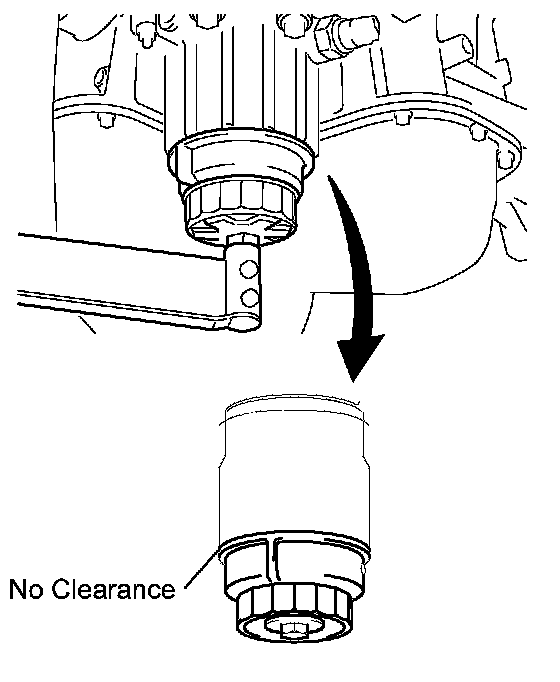 No Clearance