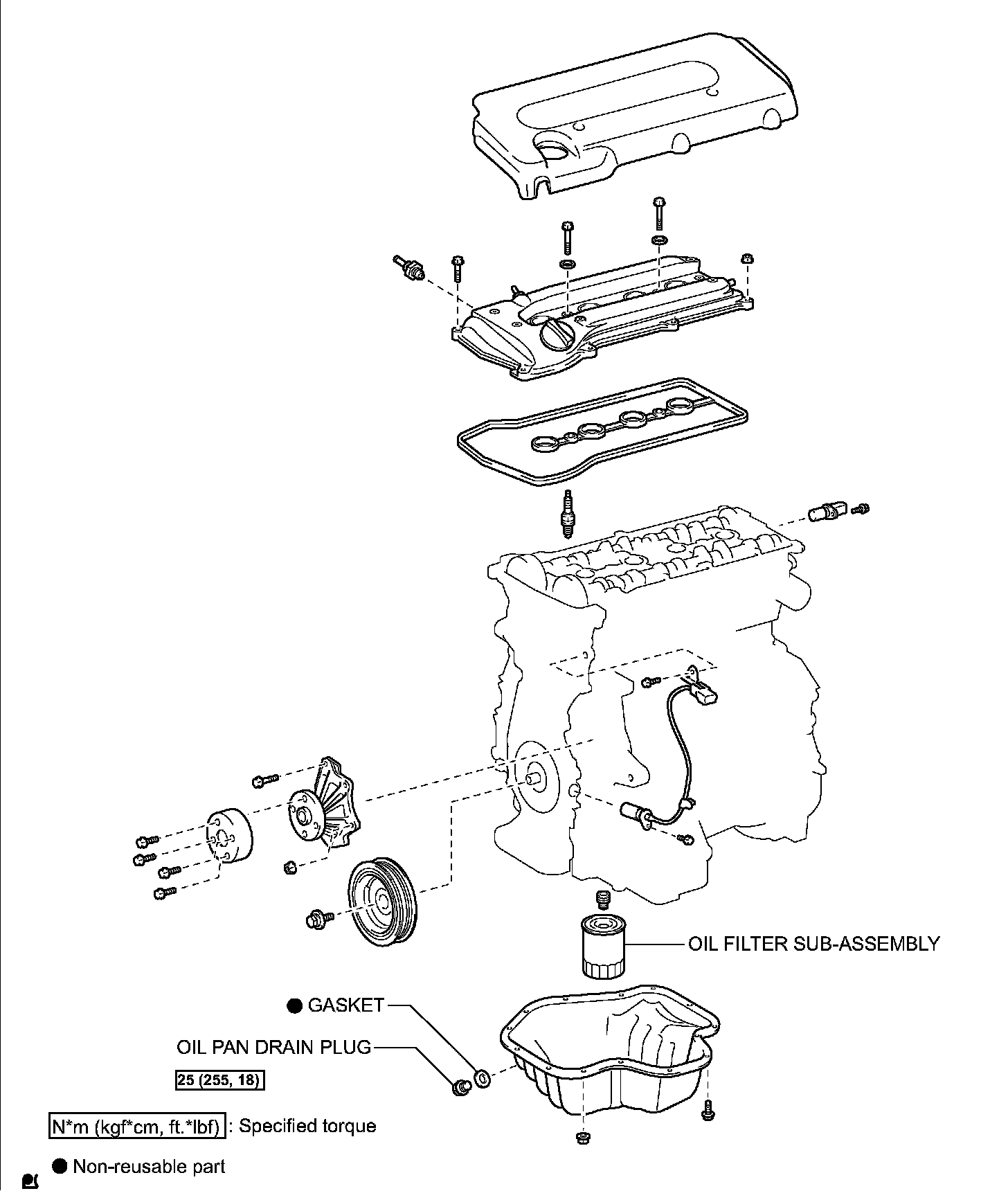 OIL FILTER SUB-ASSEMBLY

● GASKET

OIL PAN DRAIN PLUG

25 (255, 18)

N*m (kgf*cm, ft.*lbf) : Specified torque

● Non-reusable part