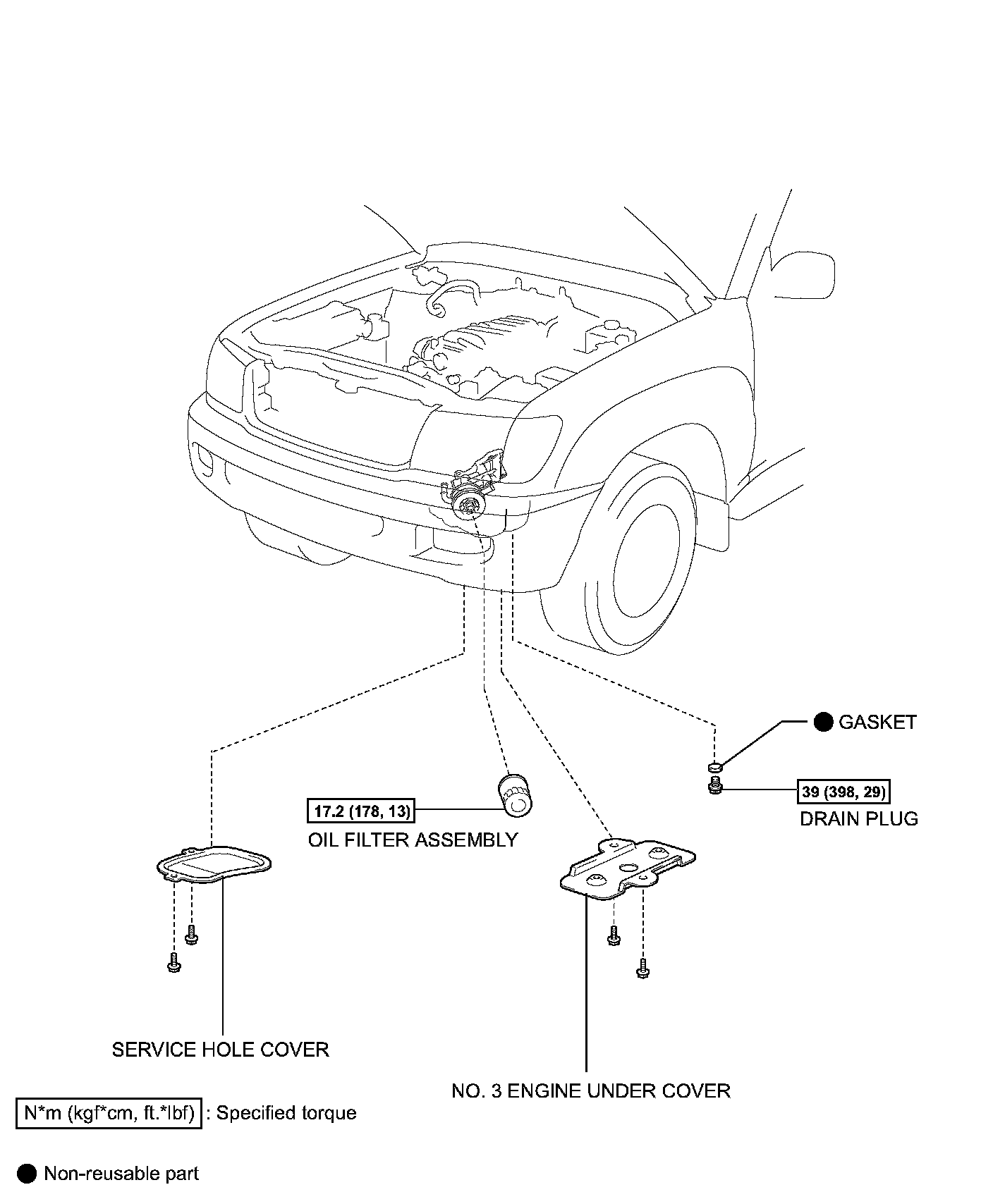 ● GASKET

39 (398, 29)

DRAIN PLUG

17.2 (178, 13)

OIL FILTER ASSEMBLY

SERVICE HOLE COVER

NO. 3 ENGINE UNDER COVER

N*m (kgf*cm, ft.*lbf) : Specified torque

● Non-reusable part