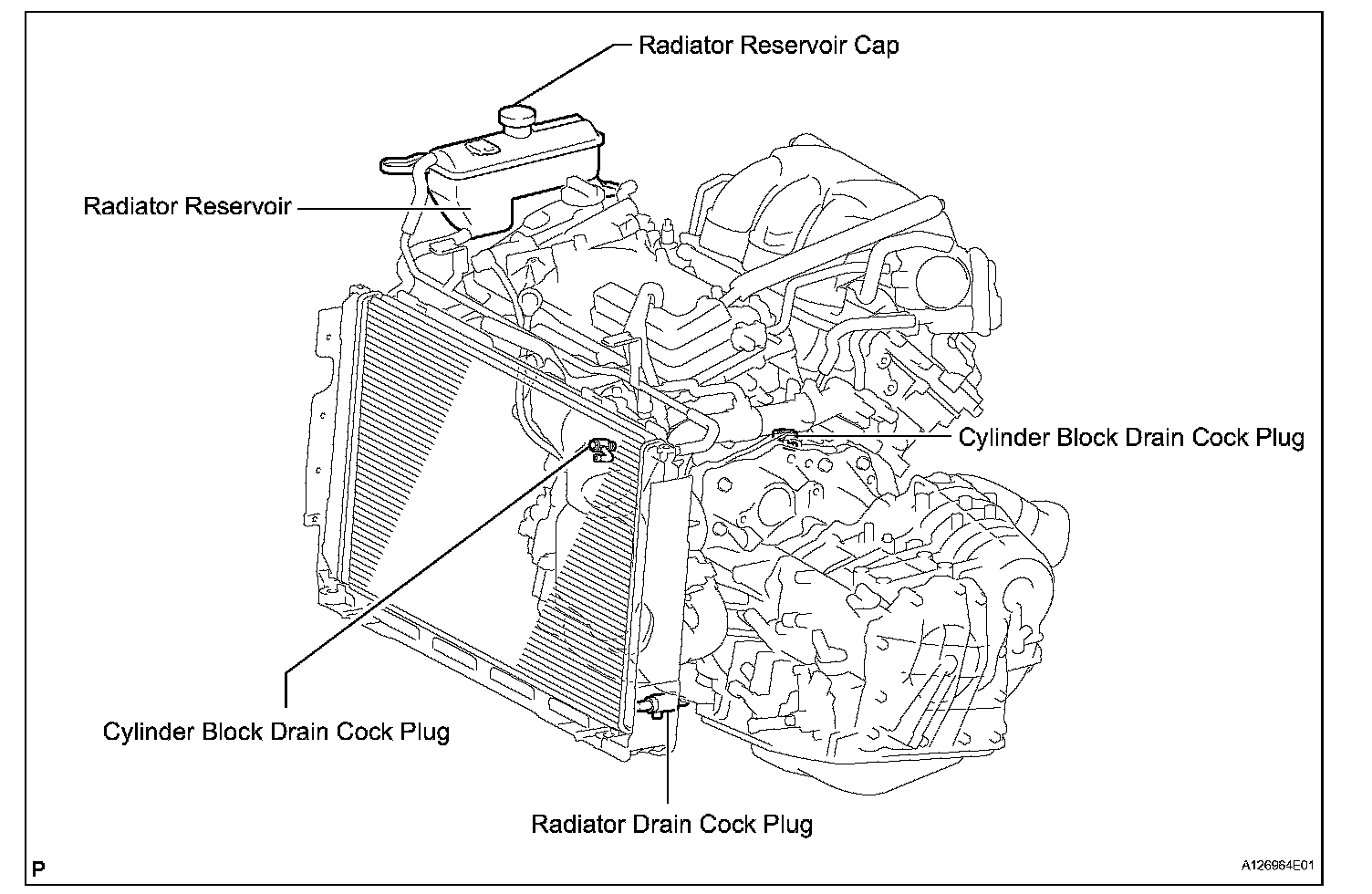 Radiator Reservoir Cap

Radiator Reservoir

Cylinder Block Drain Cock Plug

Cylinder Block Drain Cock Plug

Radiator Drain Cock Plug

P

A126964E01