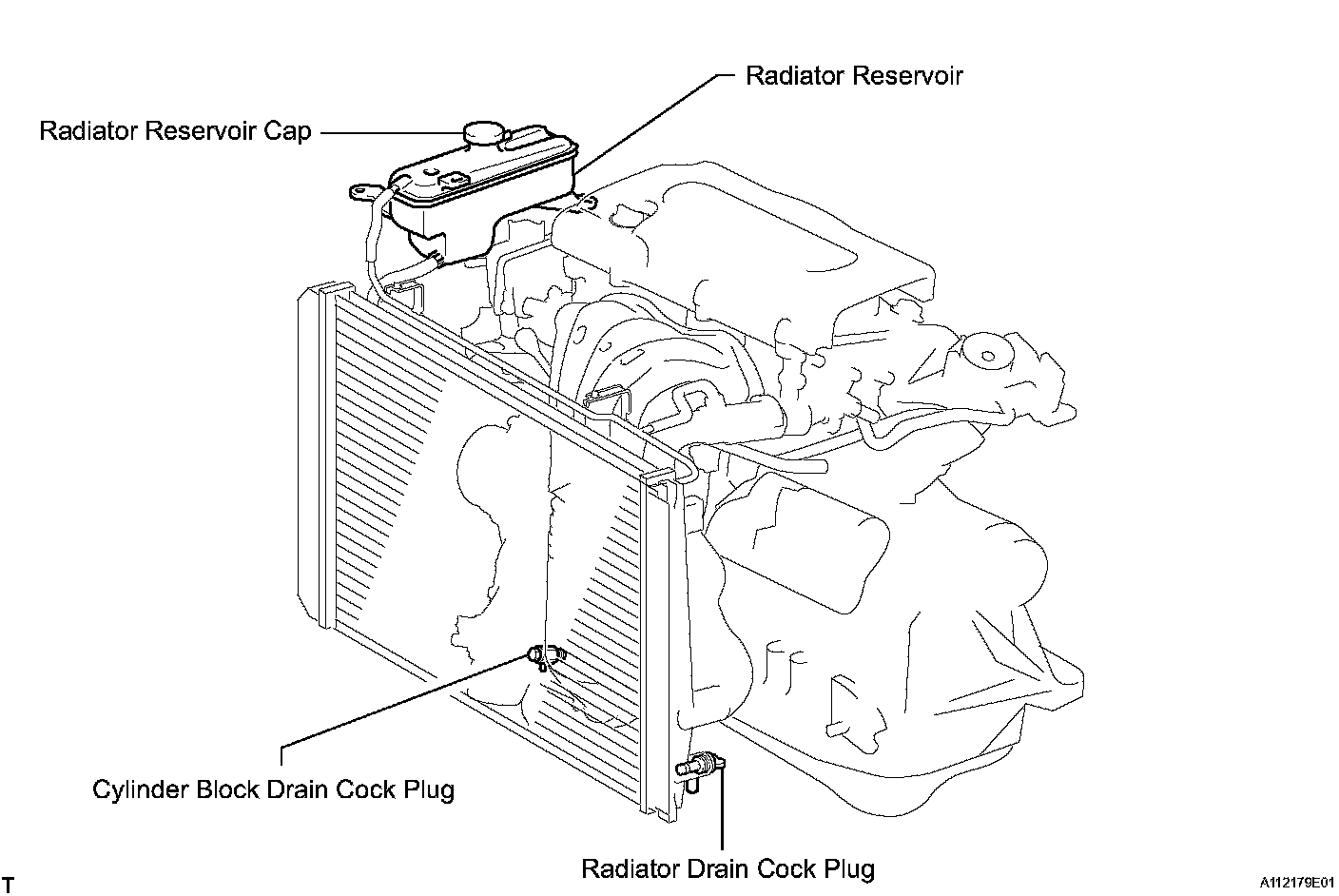 Radiator Reservoir

Radiator Reservoir Cap

Cylinder Block Drain Cock Plug

Radiator Drain Cock Plug

T

A112179E01