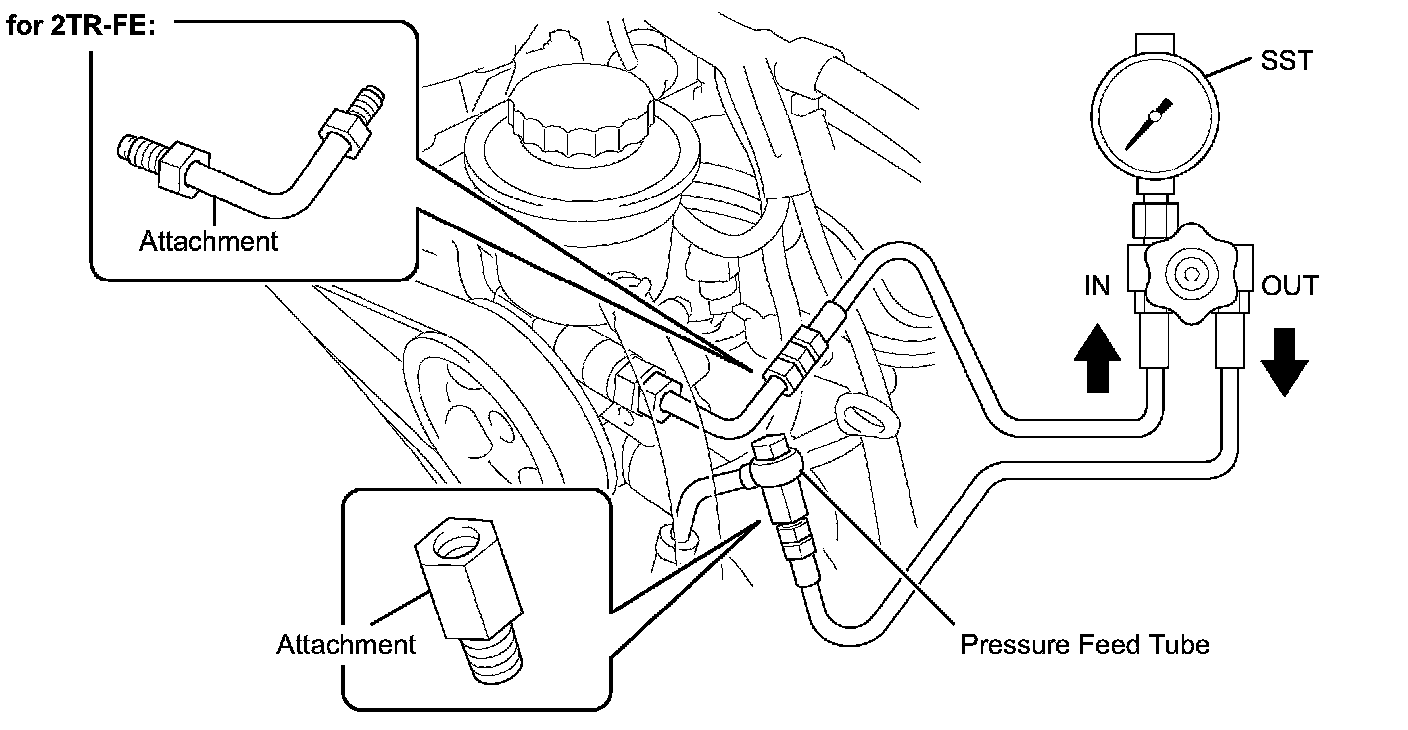 for 2TR-FE:

Attachment

SST

IN

OUT

Attachment

Pressure Feed Tube