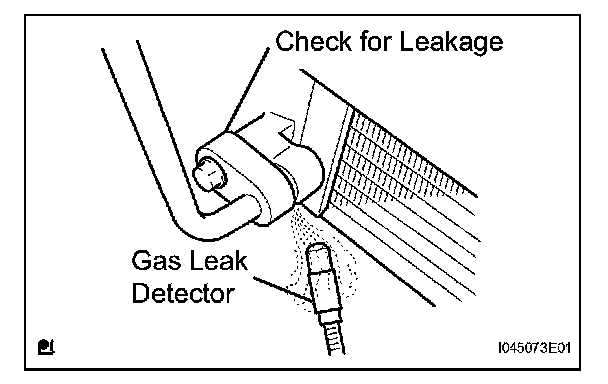 Check for Leakage

Gas Leak Detector

I045073E01