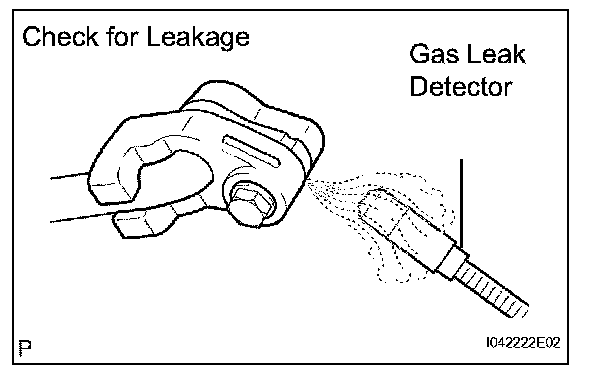 Check for Leakage

Gas Leak Detector

P

I042222E02