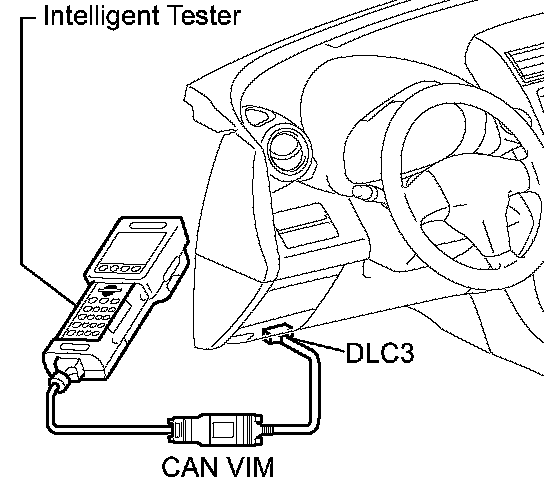 Intelligent Tester

DLC3

CAN VIM