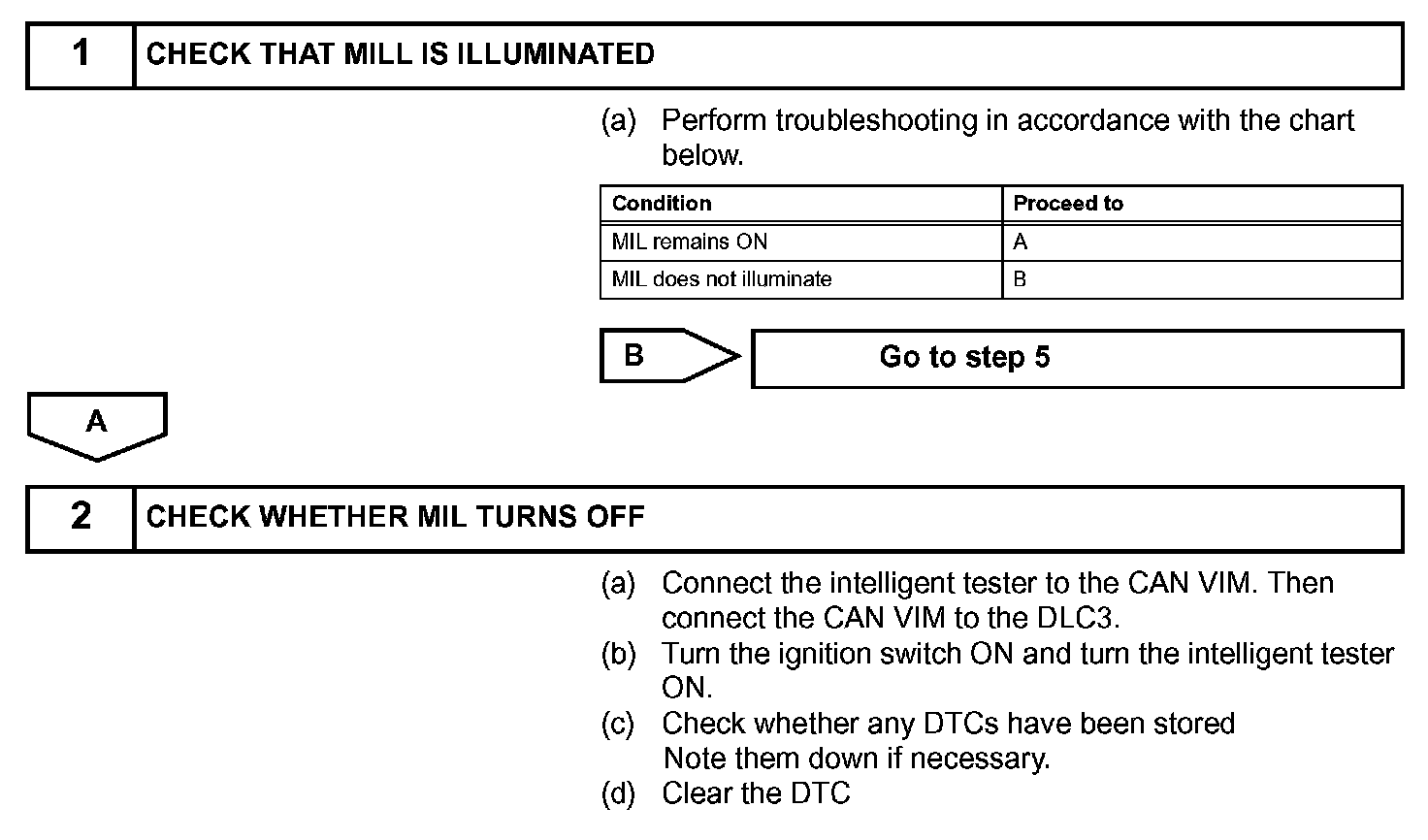 1 CHECK THAT MILL IS ILLUMINATED

(a) Perform troubleshooting in accordance with the chart below.

| Condition | Proceed to |
|---|---|
| MIL remains ON | A |
| MIL does not illuminate | B |

B

Go to step 5

A

2 CHECK WHETHER MIL TURNS OFF

(a) Connect the intelligent tester to the CAN VIM. Then connect the CAN VIM to the DLC3.
(b) Turn the ignition switch ON and turn the intelligent tester ON.
(c) Check whether any DTCs have been stored Note them down if necessary.
(d) Clear the DTC