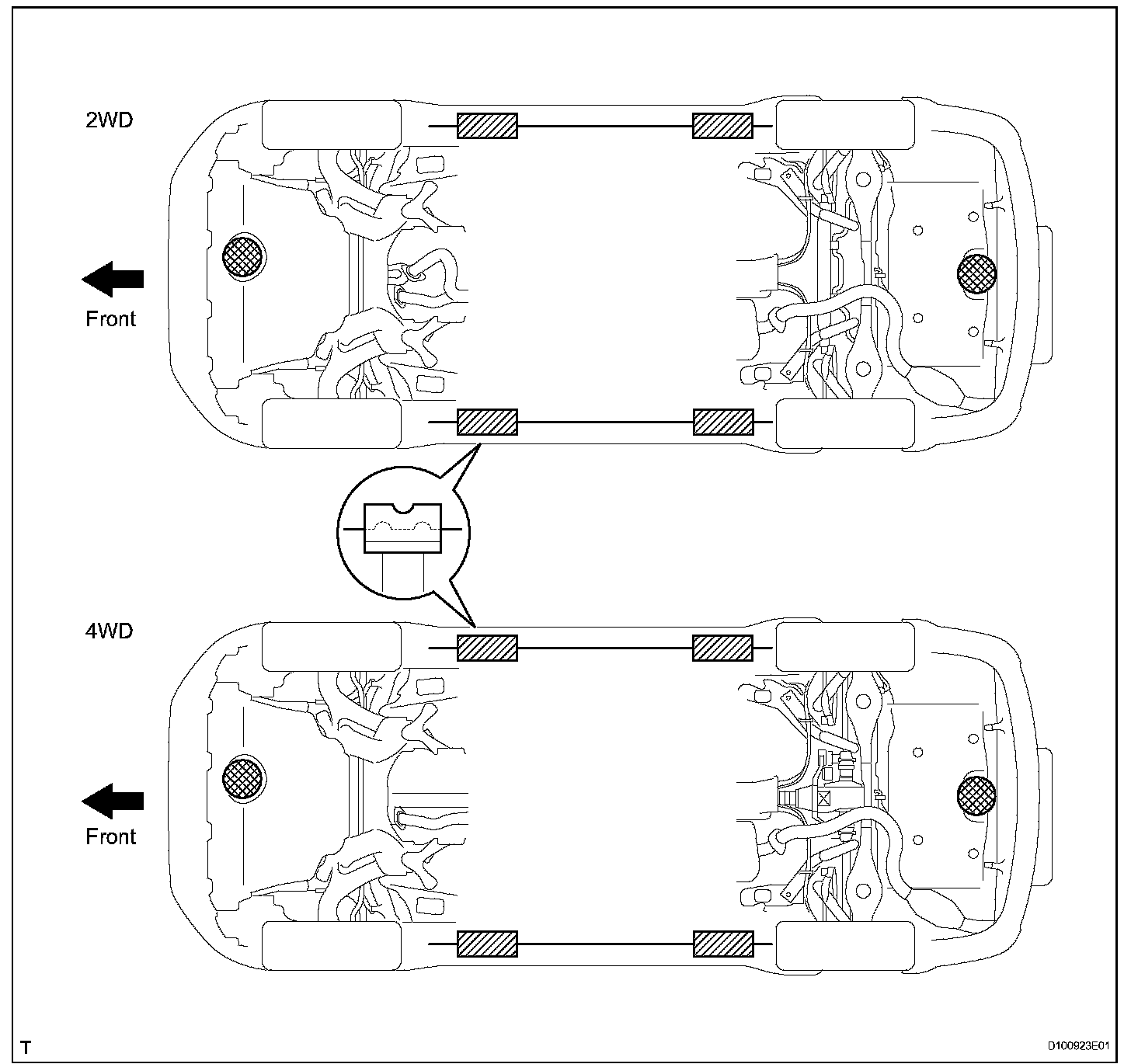 2WD

Front

4WD

Front

T

D100923E01