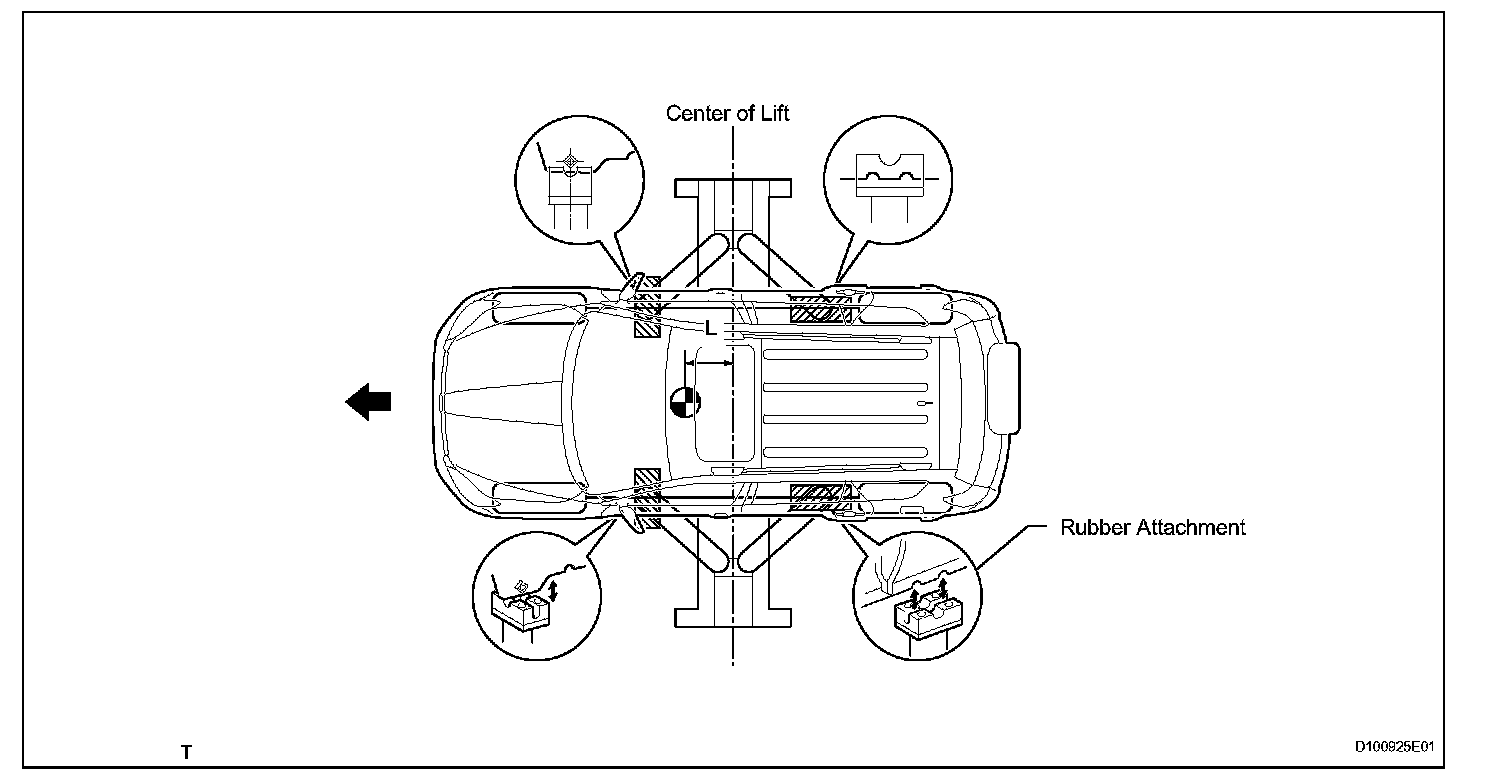 Center of Lift

L

Rubber Attachment

T

D100925E01