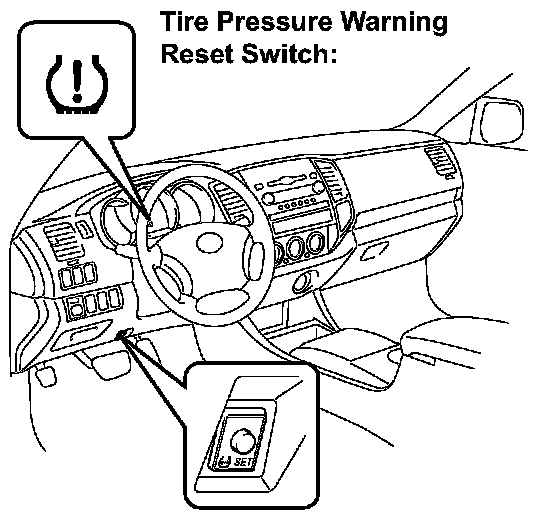 Tire Pressure Warning
Reset Switch:

SET