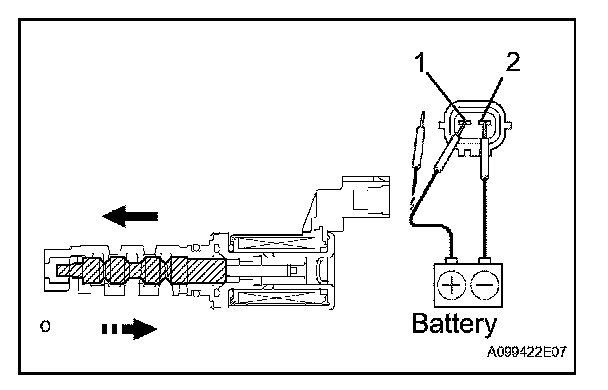 1
2
o
Battery
A099422E07