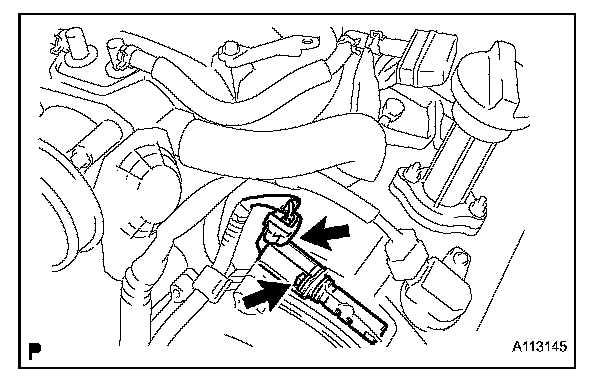 P

A113145