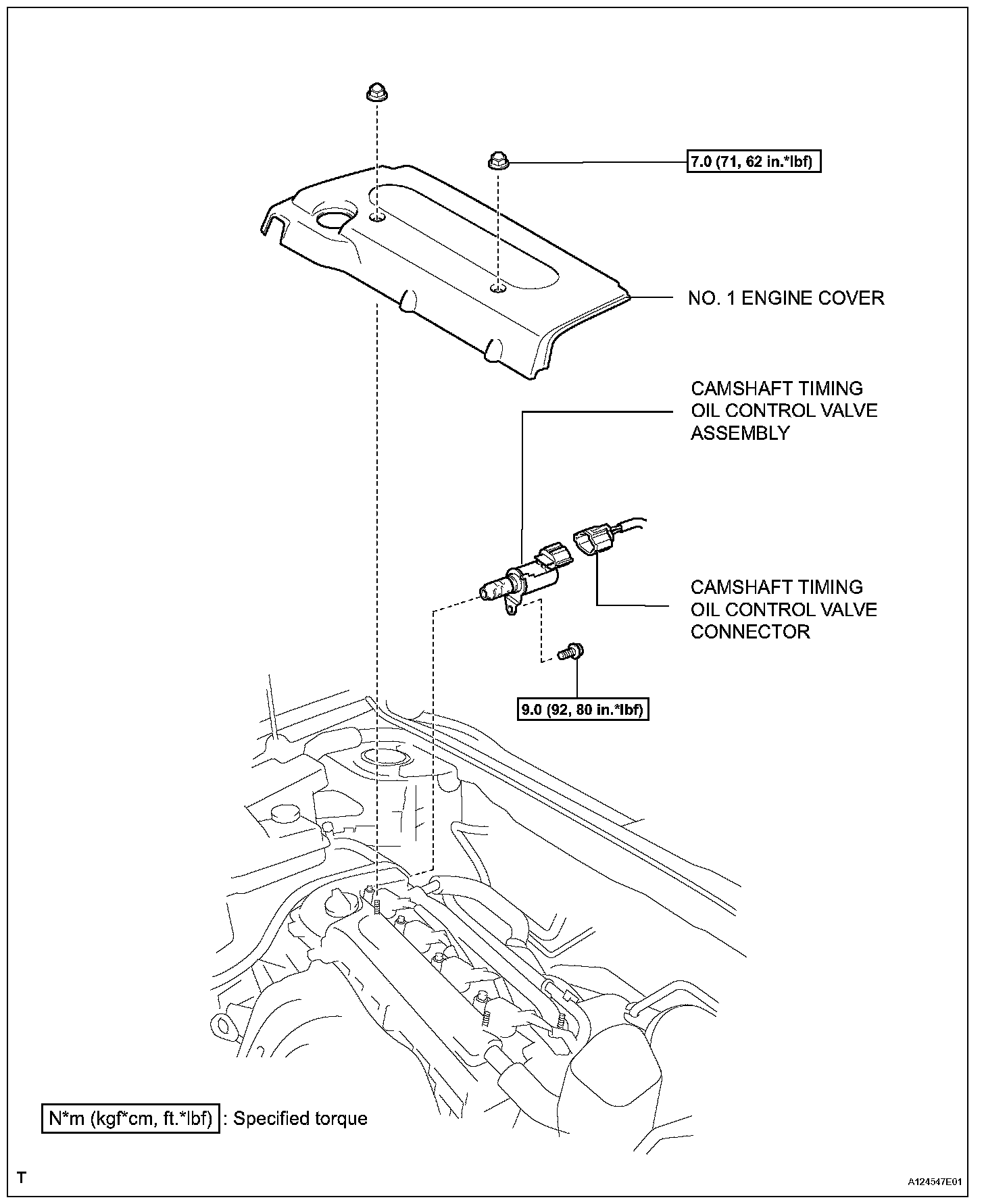 7.0 (71, 62 in.*lbf)

NO. 1 ENGINE COVER

CAMSHAFT TIMING OIL CONTROL VALVE ASSEMBLY

CAMSHAFT TIMING OIL CONTROL VALVE CONNECTOR

9.0 (92, 80 in.*lbf)

N*m (kgf*cm, ft.*lbf) : Specified torque

T

A124547E01