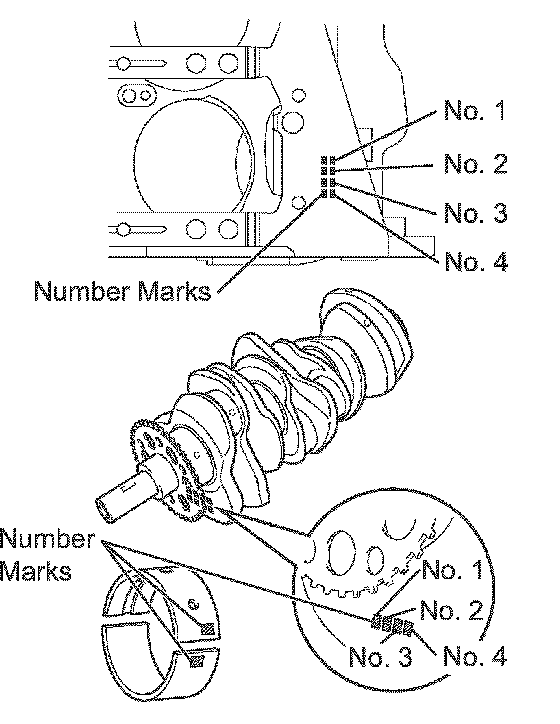 No. 1
No. 2
No. 3
No. 4
Number Marks

Number Marks

No. 1
No. 2
No. 3
No. 4