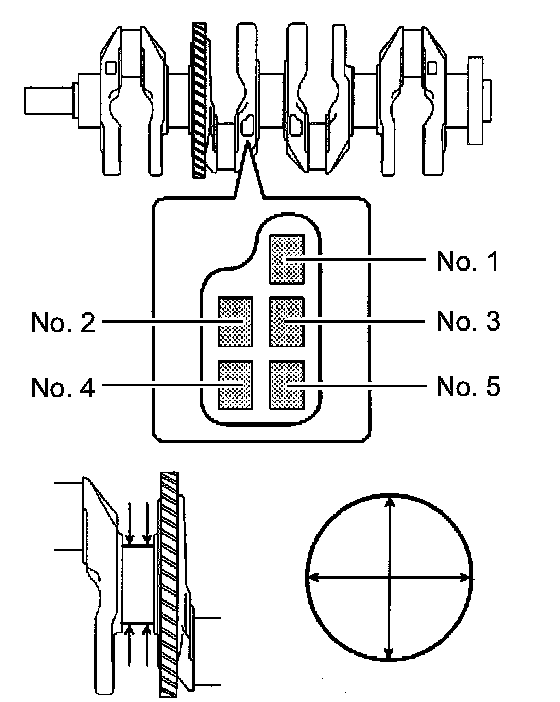 No. 1
No. 2
No. 3
No. 4
No. 5