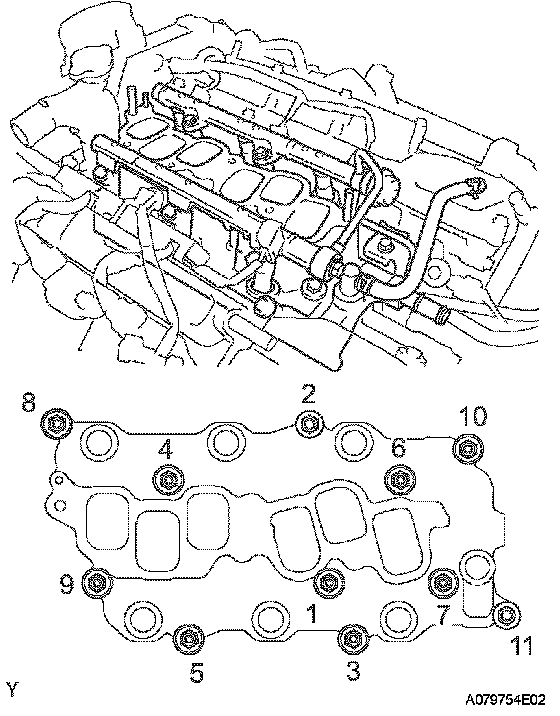 8
2
10
4
6
9
1
7
11
5
3
Y
A079754E02