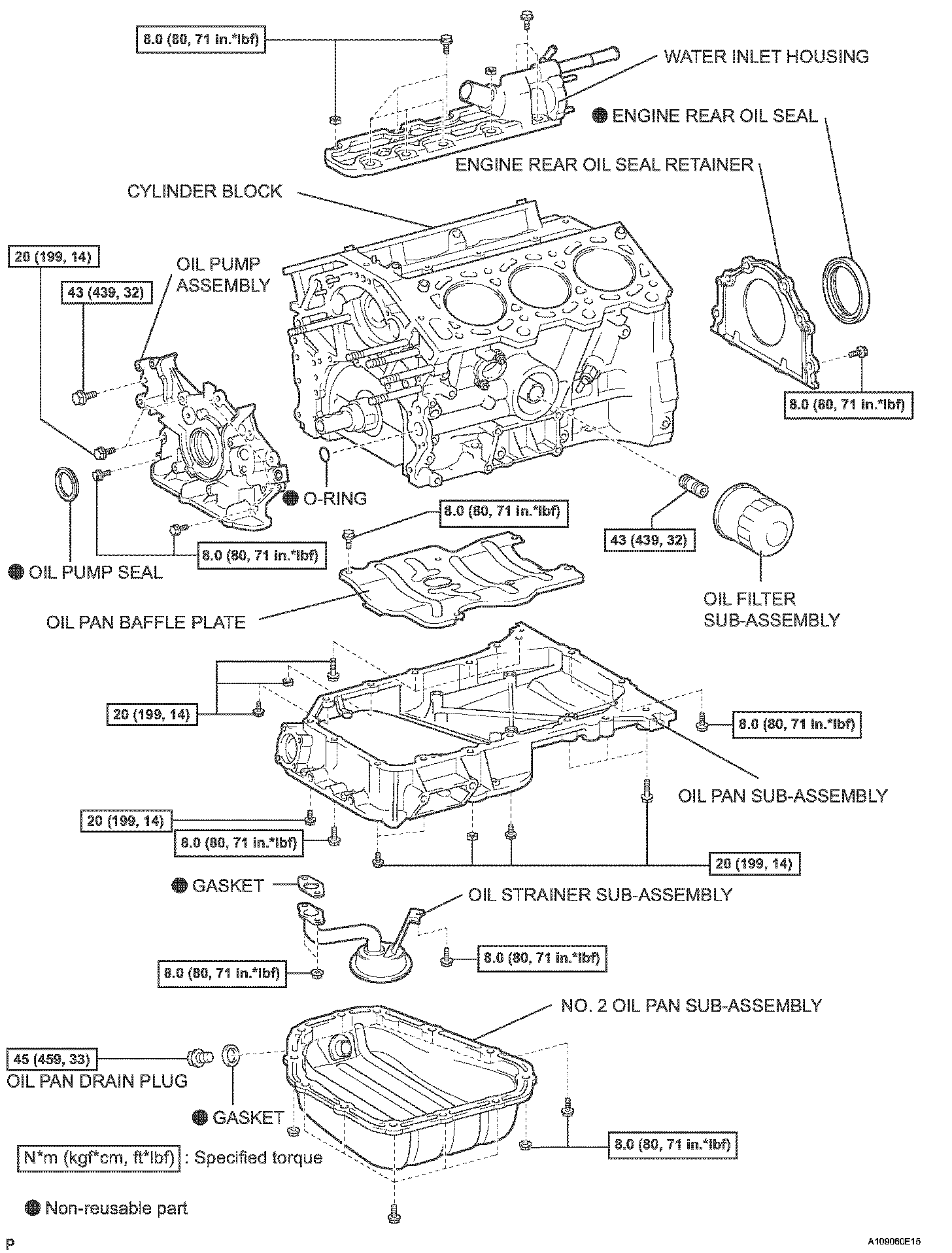 8.0 (80, 71 in.*lbf)

WATER INLET HOUSING

ENGINE REAR OIL SEAL

ENGINE REAR OIL SEAL RETAINER

CYLINDER BLOCK

20 (199, 14)

OIL PUMP ASSEMBLY

43 (439, 32)

8.0 (80, 71 in.*lbf)

O-RING

8.0 (80, 71 in.*lbf)

43 (439, 32)

8.0 (80, 71 in.*lbf)

OIL PUMP SEAL

OIL FILTER SUB-ASSEMBLY

OIL PAN BAFFLE PLATE

20 (199, 14)

8.0 (80, 71 in.*lbf)

OIL PAN SUB-ASSEMBLY

20 (199, 14)

8.0 (80, 71 in.*lbf)

20 (199, 14)

GASKET

OIL STRAINER SUB-ASSEMBLY

8.0 (80, 71 in.*lbf)

8.0 (80, 71 in.*lbf)

NO. 2 OIL PAN SUB-ASSEMBLY

45 (459, 33)

OIL PAN DRAIN PLUG

GASKET

8.0 (80, 71 in.*lbf)

N*m (kgf*cm, ft*lbf) : Specified torque

Non-reusable part

P

A109060E15