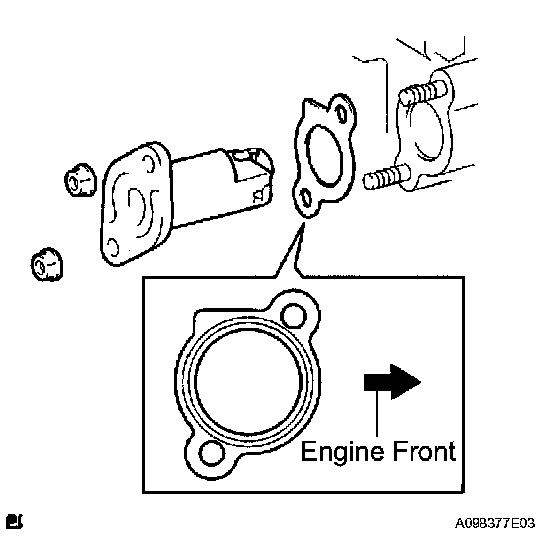 Engine Front

A098377E03