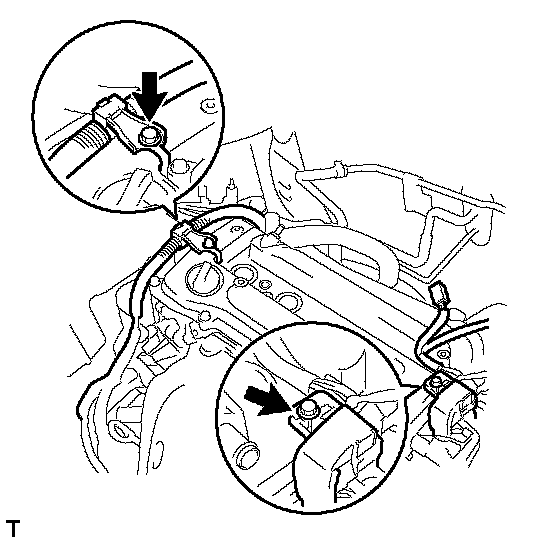 T