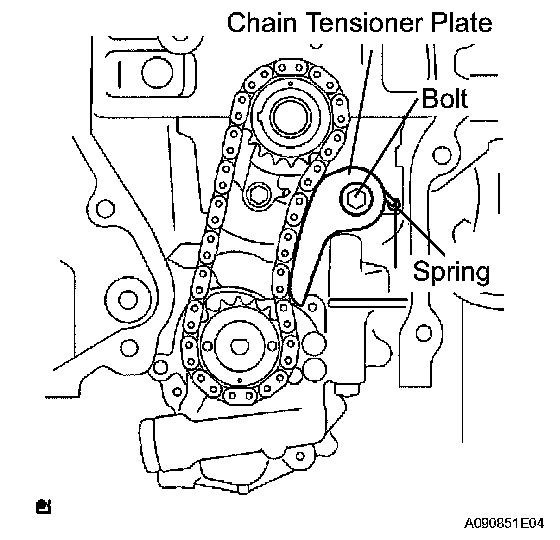 Chain Tensioner Plate

Bolt

Spring

A090851E04