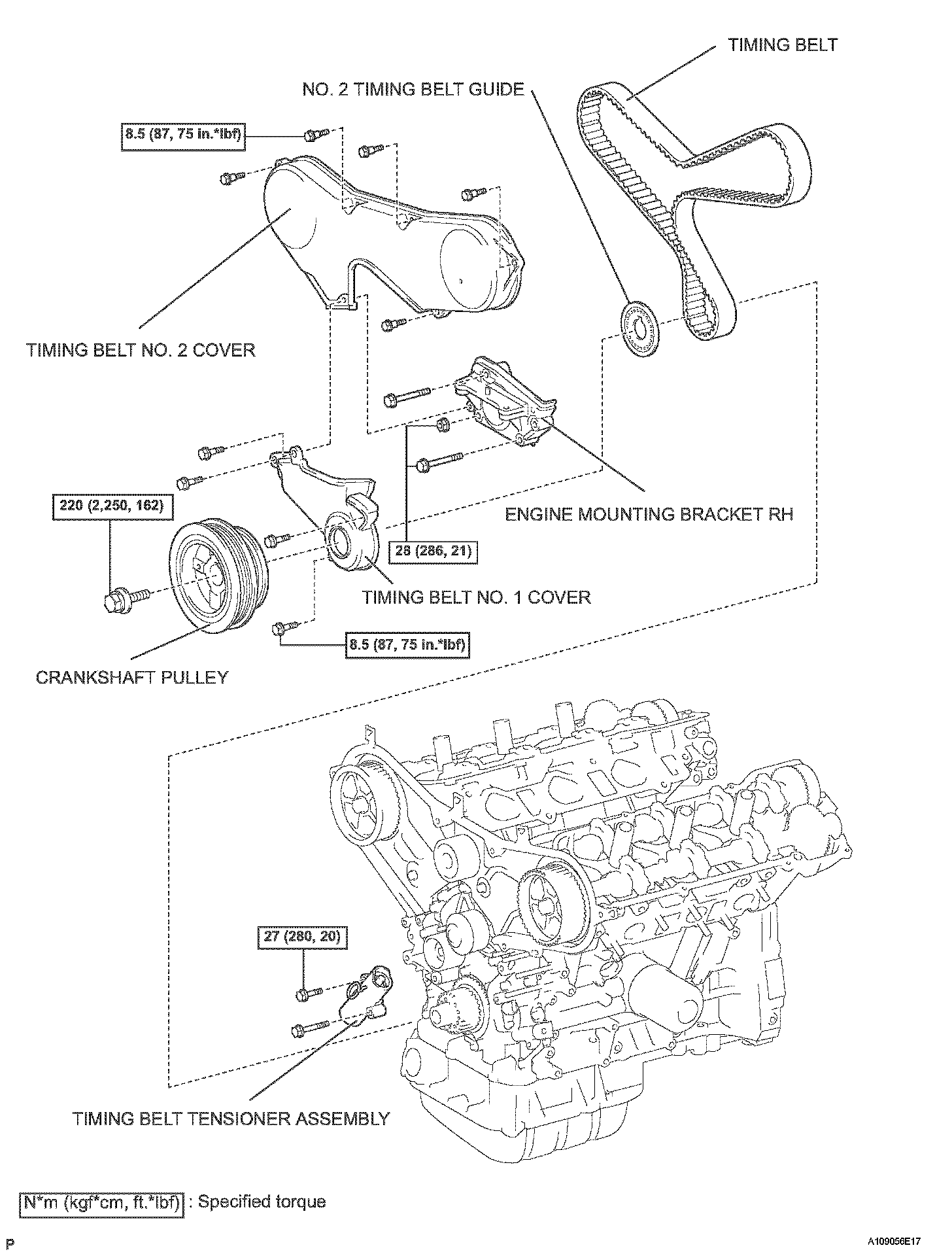 TIMING BELT

NO. 2 TIMING BELT GUIDE

8.5 (87, 75 in.*lbf)

TIMING BELT NO. 2 COVER

ENGINE MOUNTING BRACKET RH

220 (2,250, 162)

28 (286, 21)

TIMING BELT NO. 1 COVER

8.5 (87, 75 in.*lbf)

CRANKSHAFT PULLEY

27 (280, 20)

TIMING BELT TENSIONER ASSEMBLY

N*m (kgf*cm, ft.*lbf) : Specified torque

P

A109056E17