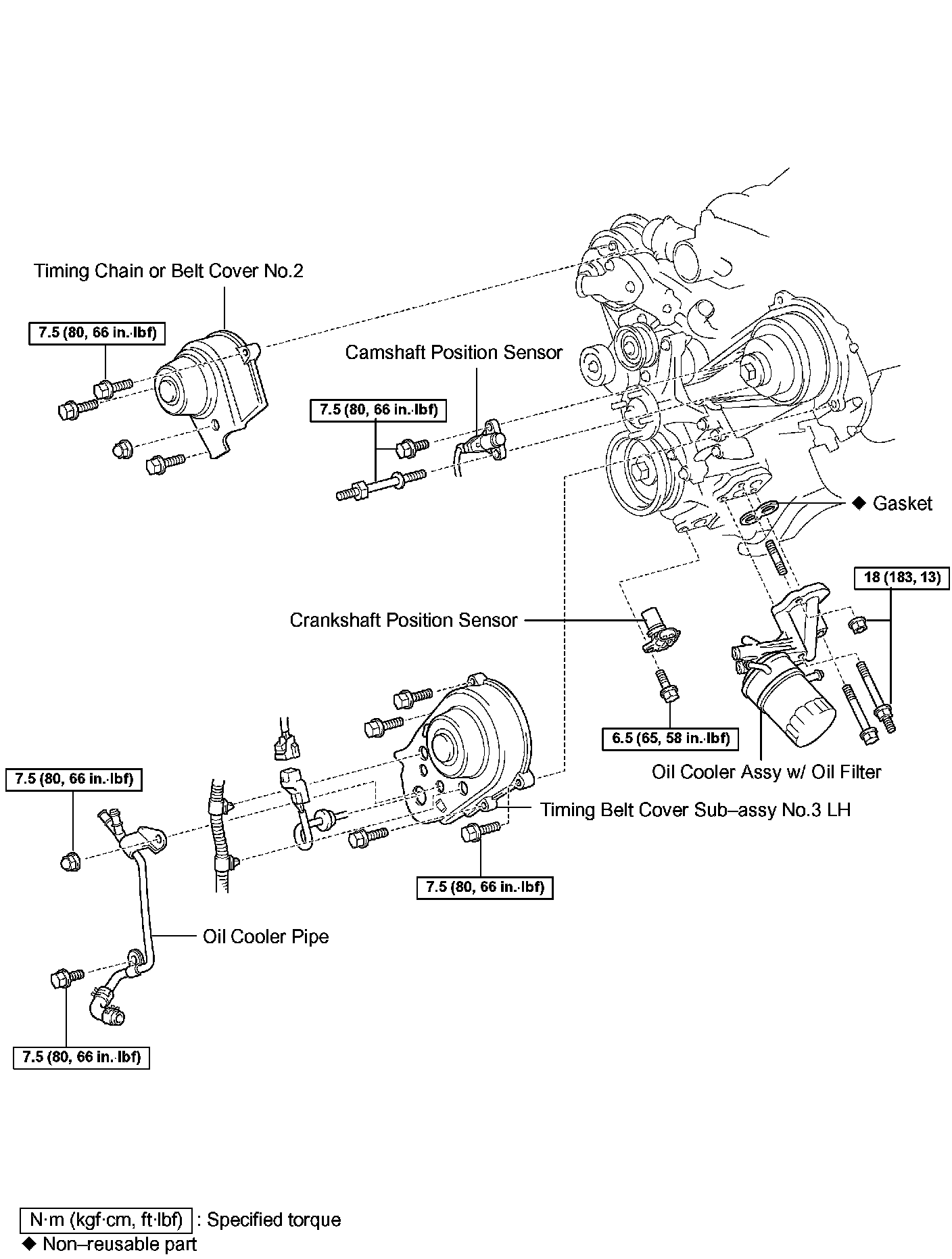 Timing Chain or Belt Cover No.2

7.5 (80, 66 in.·lbf)

Camshaft Position Sensor

7.5 (80, 66 in.·lbf)

◆ Gasket

18 (183, 13)

Crankshaft Position Sensor

6.5 (65, 58 in.·lbf)

Oil Cooler Assy w/ Oil Filter

7.5 (80, 66 in.·lbf)

Timing Belt Cover Sub–assy No.3 LH

7.5 (80, 66 in.·lbf)

Oil Cooler Pipe

7.5 (80, 66 in.·lbf)

N·m (kgf·cm, ft·lbf) : Specified torque
◆ Non–reusable part