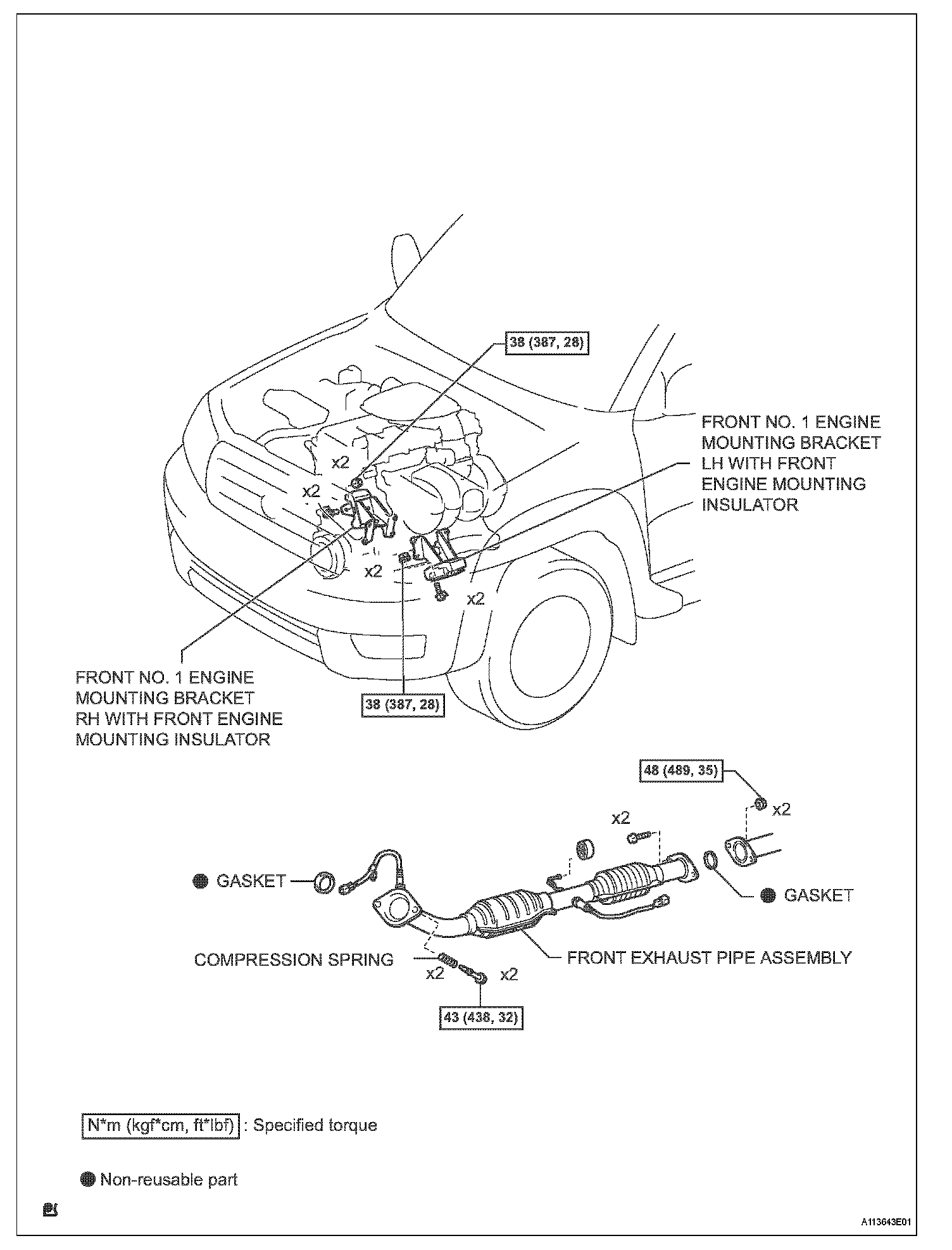 38 (387, 28)

FRONT NO. 1 ENGINE MOUNTING BRACKET LH WITH FRONT ENGINE MOUNTING INSULATOR

x2

x2

x2

x2

FRONT NO. 1 ENGINE MOUNTING BRACKET RH WITH FRONT ENGINE MOUNTING INSULATOR

38 (387, 28)

48 (489, 35)

x2

x2

GASKET

GASKET

COMPRESSION SPRING

FRONT EXHAUST PIPE ASSEMBLY

x2

x2

43 (438, 32)

N*m (kgf*cm, ft*lbf) : Specified torque

Non-reusable part

A113643E01