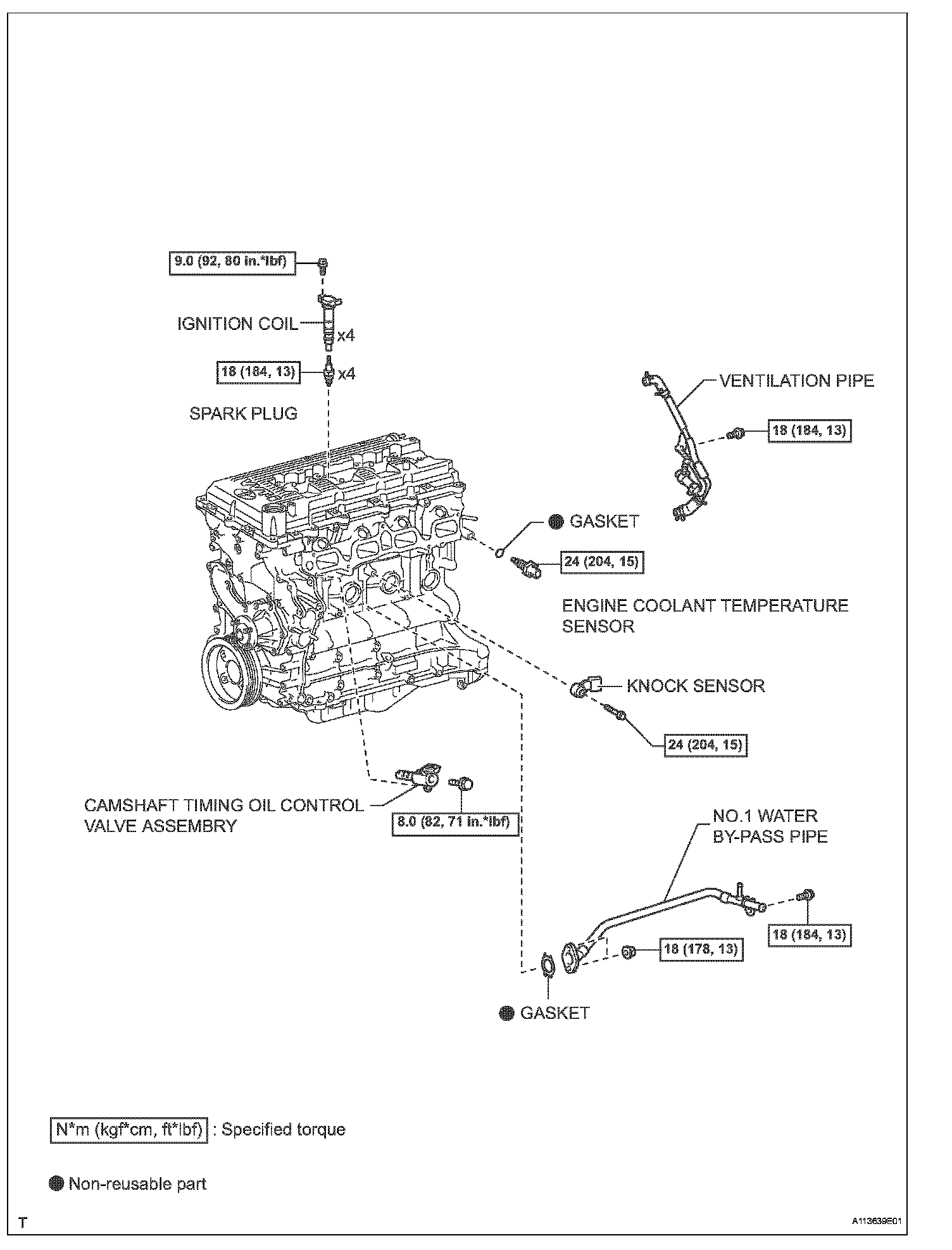 9.0 (92, 80 in.*lbf)

IGNITION COIL

x4

18 (184, 13)

x4

SPARK PLUG

VENTILATION PIPE

18 (184, 13)

GASKET

24 (204, 15)

ENGINE COOLANT TEMPERATURE SENSOR

KNOCK SENSOR

24 (204, 15)

CAMSHAFT TIMING OIL CONTROL VALVE ASSEMBRY

8.0 (82, 71 in.*lbf)

NO.1 WATER BY-PASS PIPE

18 (184, 13)

18 (178, 13)

GASKET

N*m (kgf*cm, ft*lbf) : Specified torque

Non-reusable part

T

A113639E01