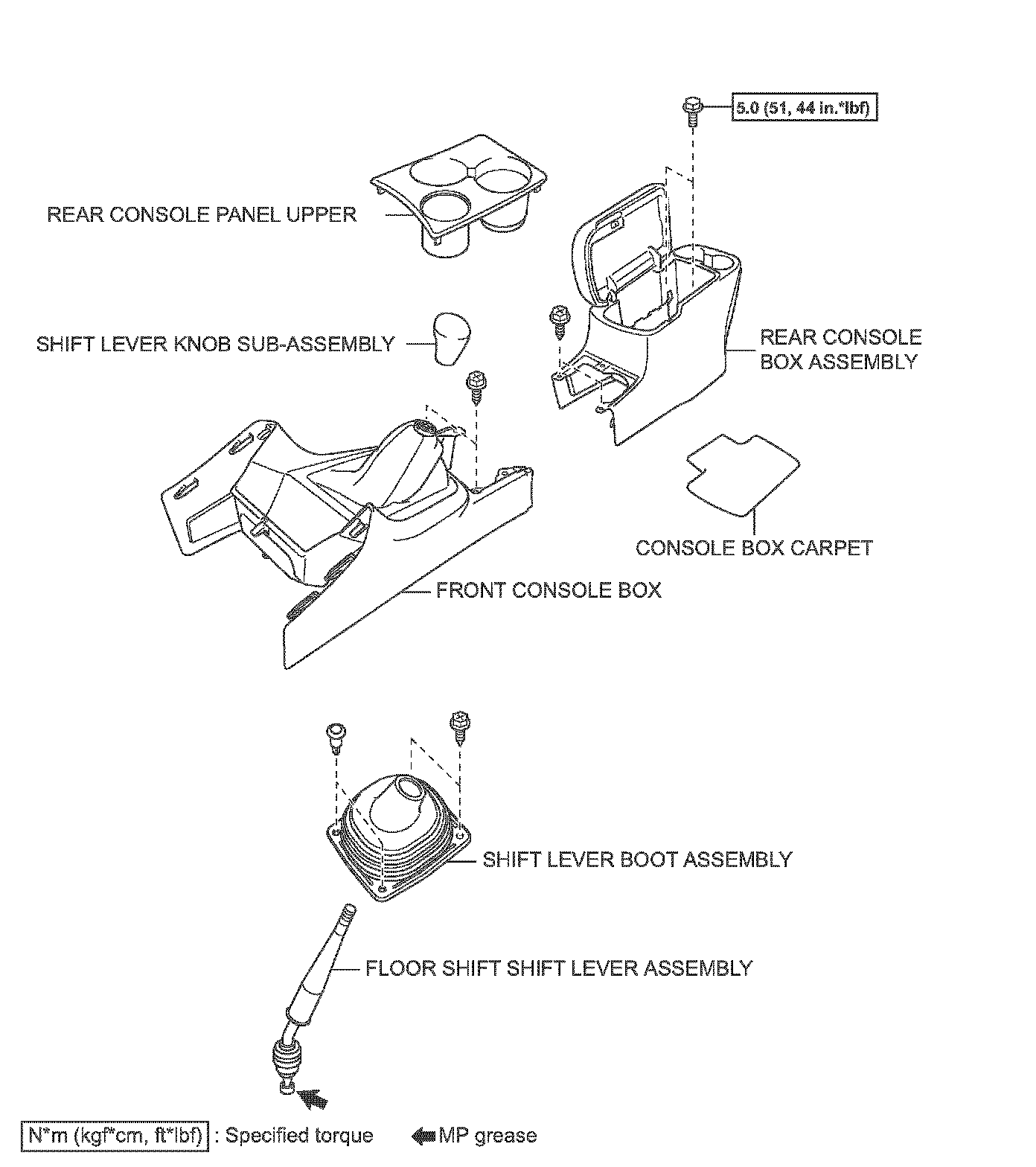 5.0 (51, 44 in.*lbf)

REAR CONSOLE PANEL UPPER

SHIFT LEVER KNOB SUB-ASSEMBLY

REAR CONSOLE BOX ASSEMBLY

CONSOLE BOX CARPET

FRONT CONSOLE BOX

SHIFT LEVER BOOT ASSEMBLY

FLOOR SHIFT SHIFT LEVER ASSEMBLY

N*m (kgf*cm, ft*lbf) : Specified torque

MP grease