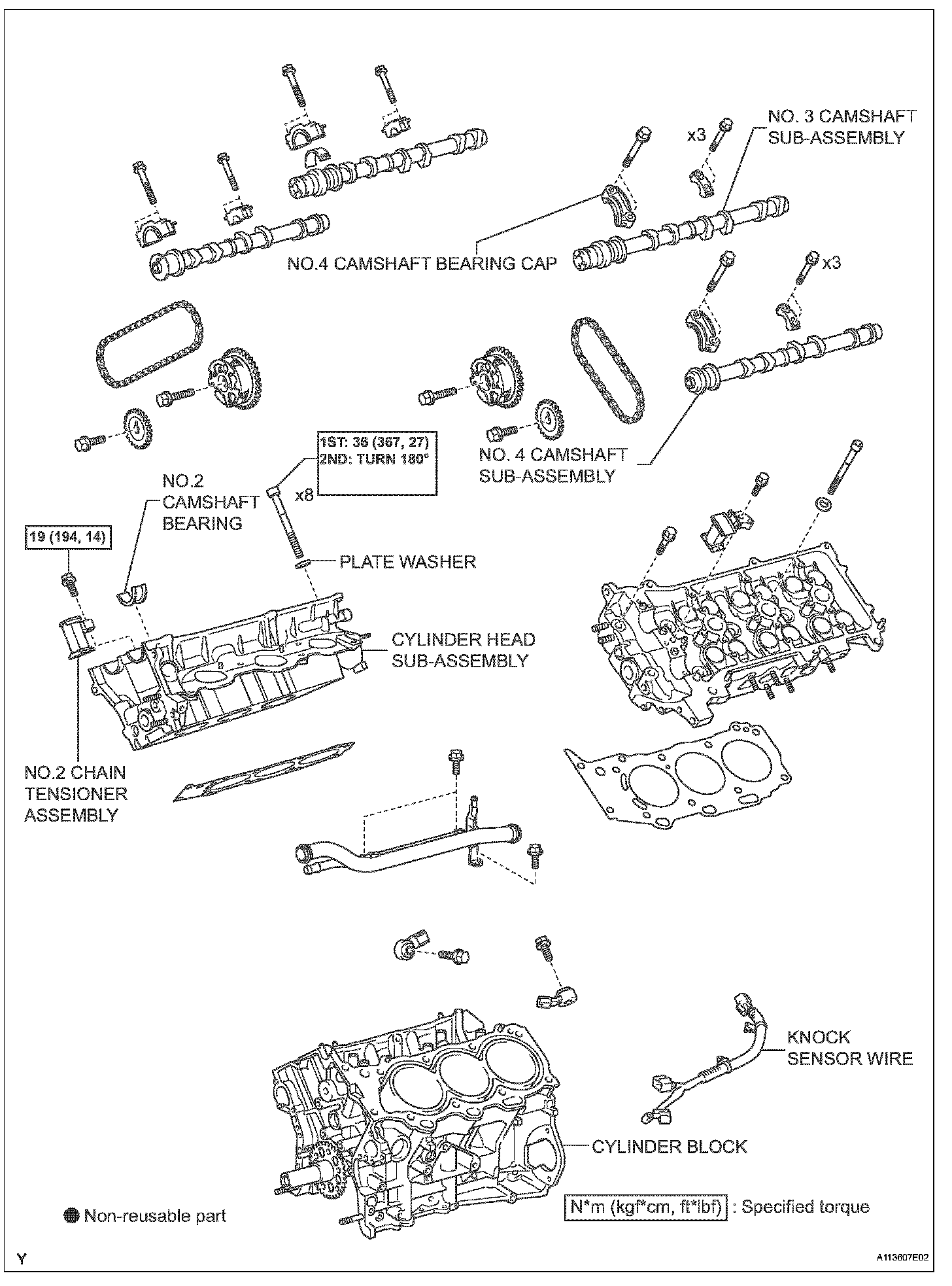 x3

NO. 3 CAMSHAFT SUB-ASSEMBLY

NO.4 CAMSHAFT BEARING CAP

x3

1ST: 36 (367, 27)
2ND: TURN 180°

x8

NO. 4 CAMSHAFT SUB-ASSEMBLY

NO.2 CAMSHAFT BEARING

19 (194, 14)

PLATE WASHER

CYLINDER HEAD SUB-ASSEMBLY

NO.2 CHAIN TENSIONER ASSEMBLY

KNOCK SENSOR WIRE

CYLINDER BLOCK

Non-reusable part

N*m (kgf*cm, ft*lbf) : Specified torque

Y

A113607E02