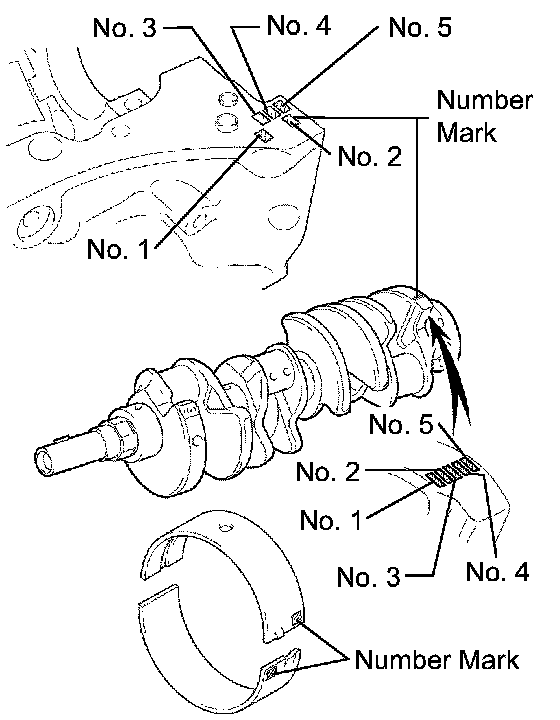 No. 3
No. 4
No. 5
Number Mark
No. 2
No. 1
No. 5
No. 2
No. 1
No. 3
No. 4
Number Mark