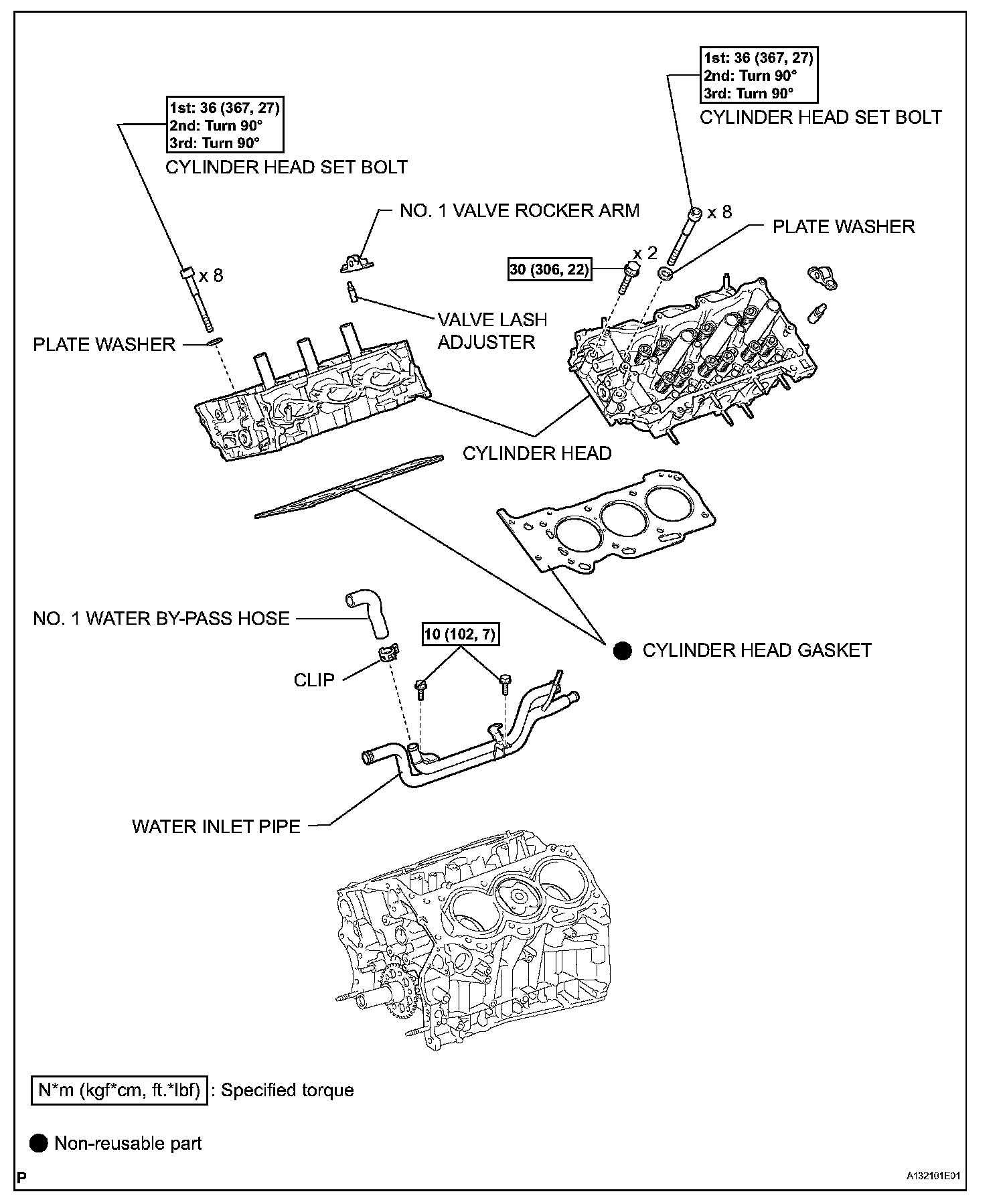 1st: 36 (367, 27)
2nd: Turn 90°
3rd: Turn 90°

CYLINDER HEAD SET BOLT

1st: 36 (367, 27)
2nd: Turn 90°
3rd: Turn 90°

CYLINDER HEAD SET BOLT

NO. 1 VALVE ROCKER ARM

x 8

PLATE WASHER

x 2

30 (306, 22)

x 8

VALVE LASH ADJUSTER

PLATE WASHER

CYLINDER HEAD

NO. 1 WATER BY-PASS HOSE

10 (102, 7)

CYLINDER HEAD GASKET

CLIP

WATER INLET PIPE

N*m (kgf*cm, ft.*lbf) : Specified torque

Non-reusable part

P

A132101E01