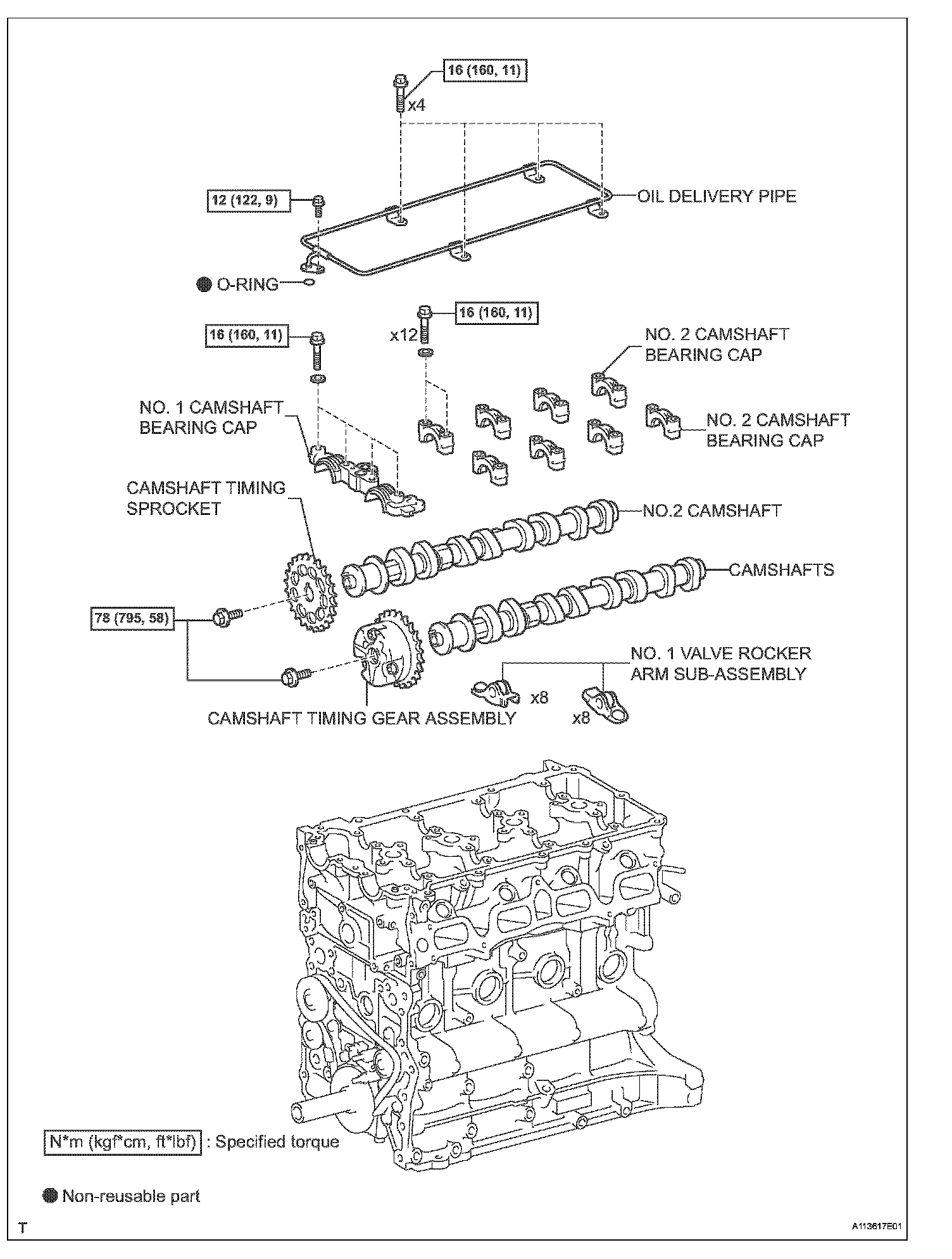 16 (160, 11)

x4

12 (122, 9)

OIL DELIVERY PIPE

O-RING

16 (160, 11)

x12

16 (160, 11)

NO. 2 CAMSHAFT BEARING CAP

NO. 1 CAMSHAFT BEARING CAP

NO. 2 CAMSHAFT BEARING CAP

CAMSHAFT TIMING SPROCKET

NO.2 CAMSHAFT

CAMSHAFTS

78 (795, 58)

NO. 1 VALVE ROCKER ARM SUB-ASSEMBLY

x8

x8

CAMSHAFT TIMING GEAR ASSEMBLY

N*m (kgf*cm, ft*lbf) : Specified torque

Non-reusable part

T

A113617E01