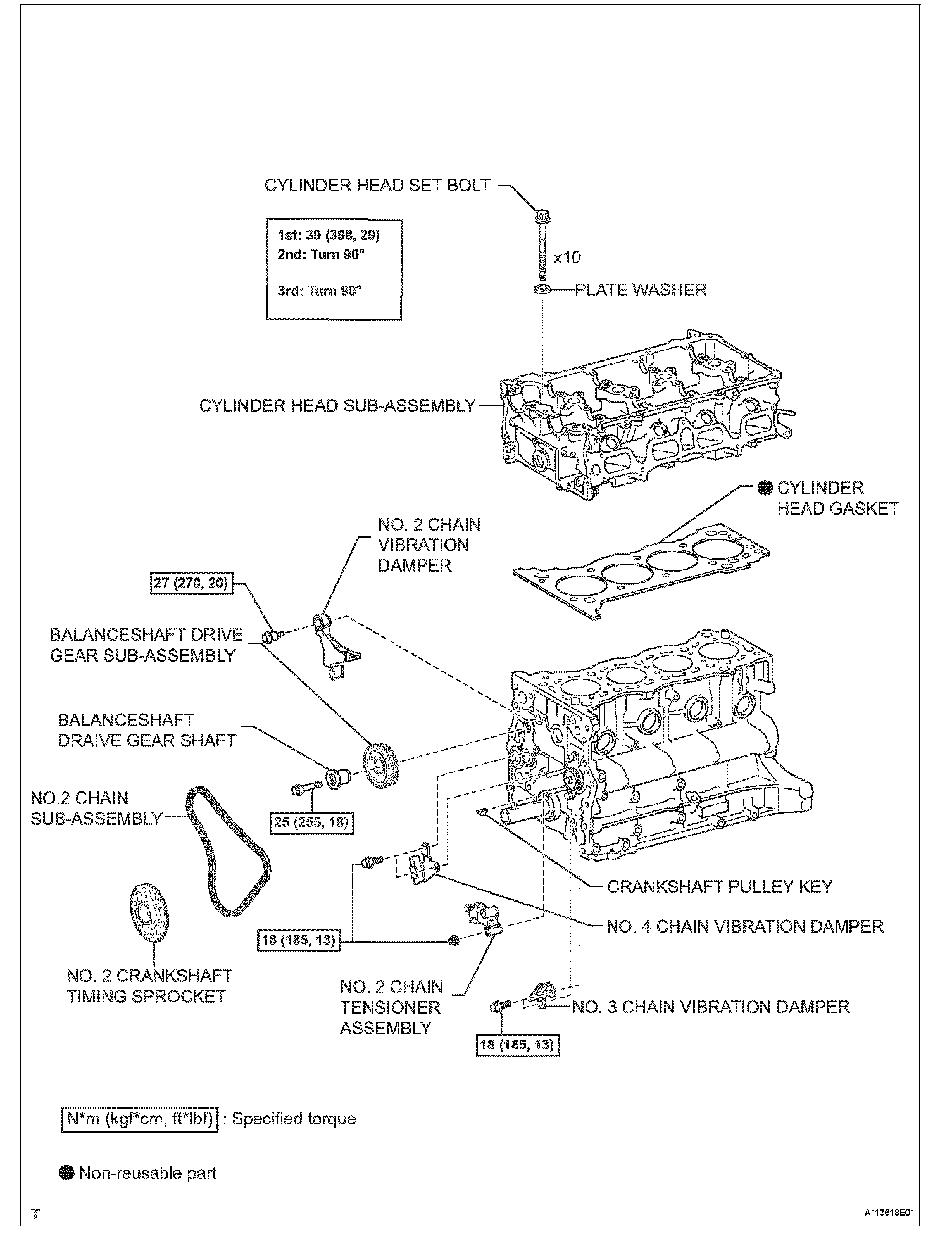 CYLINDER HEAD SET BOLT

1st: 39 (398, 29)
2nd: Turn 90°

3rd: Turn 90°

x10

PLATE WASHER

CYLINDER HEAD SUB-ASSEMBLY

CYLINDER HEAD GASKET

NO. 2 CHAIN VIBRATION DAMPER

27 (270, 20)

BALANCESHAFT DRIVE GEAR SUB-ASSEMBLY

BALANCESHAFT DRAIVE GEAR SHAFT

NO.2 CHAIN SUB-ASSEMBLY

25 (255, 18)

CRANKSHAFT PULLEY KEY

NO. 4 CHAIN VIBRATION DAMPER

18 (185, 13)

NO. 2 CRANKSHAFT TIMING SPROCKET

NO. 2 CHAIN TENSIONER ASSEMBLY

NO. 3 CHAIN VIBRATION DAMPER

18 (185, 13)

N*m (kgf*cm, ft*lbf) : Specified torque

Non-reusable part

T

A113618E01