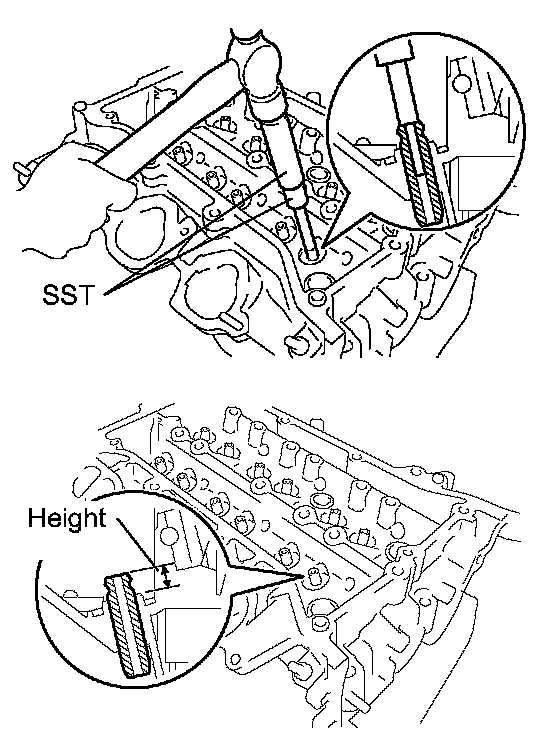 SST

Height