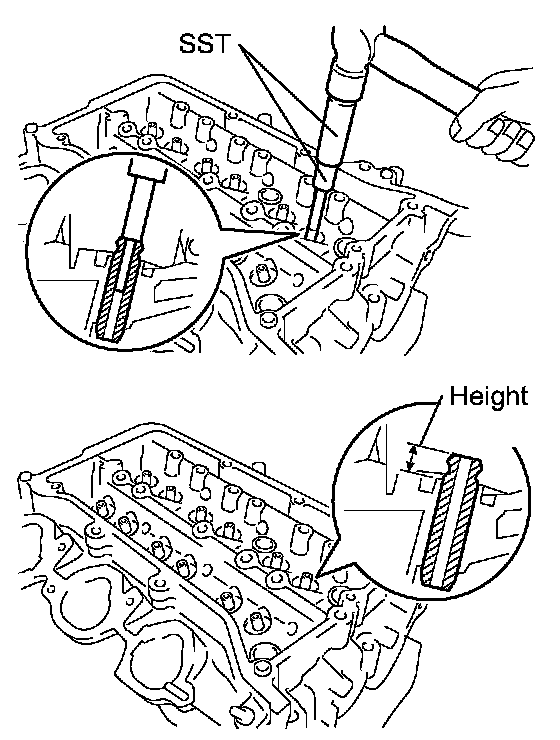 SST

Height