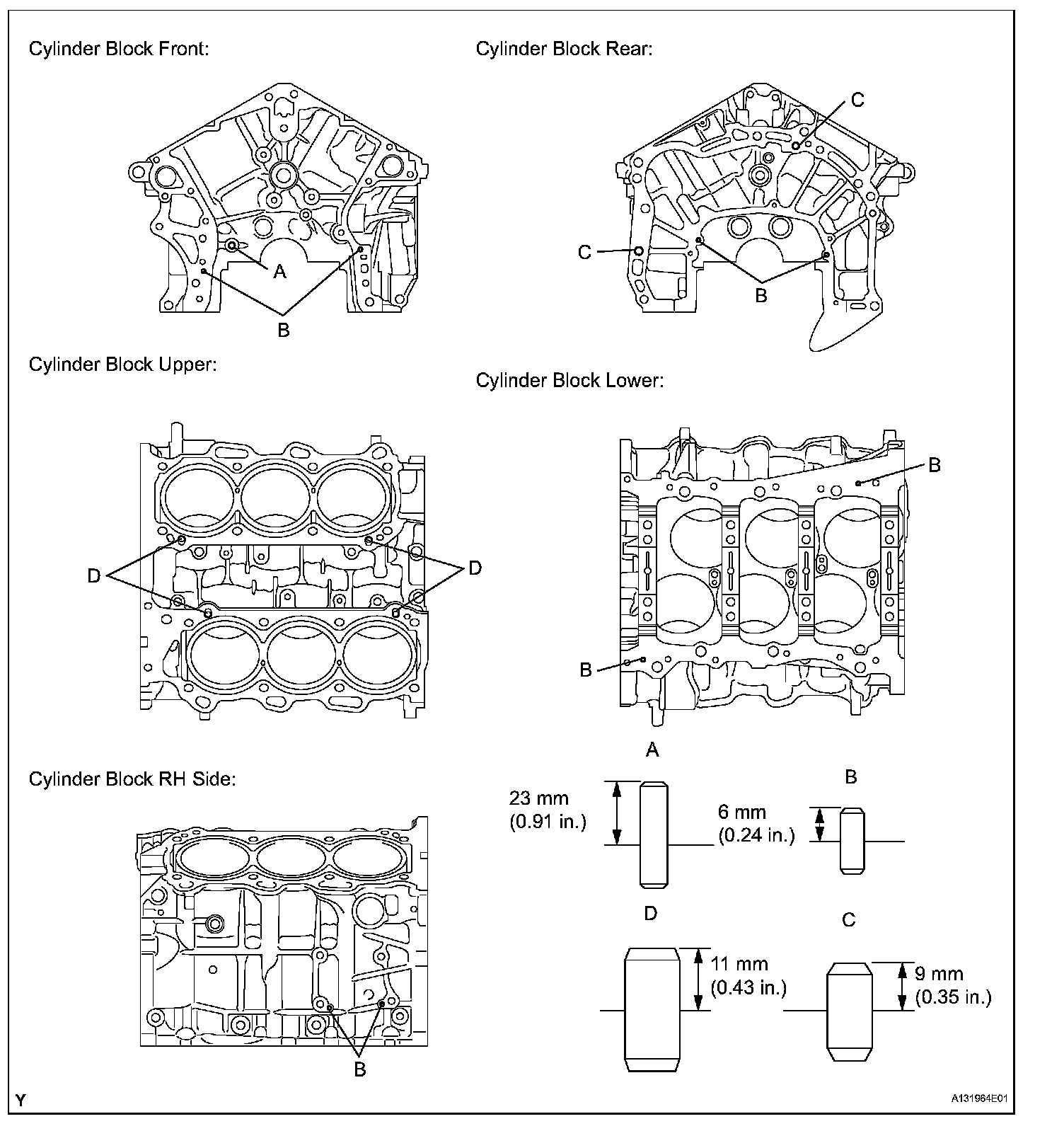 Cylinder Block Front:

A

B

Cylinder Block Rear:

C

C

B

Cylinder Block Upper:

D

D

Cylinder Block Lower:

B

B

Cylinder Block RH Side:

B

A

23 mm
(0.91 in.)

B

6 mm
(0.24 in.)

D

11 mm
(0.43 in.)

C

9 mm
(0.35 in.)

Y

A131964E01