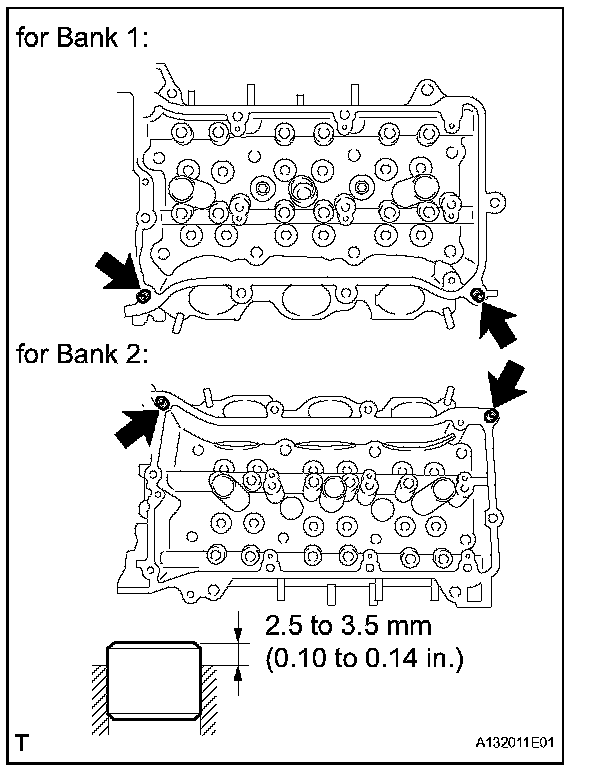 for Bank 1:

for Bank 2:

2.5 to 3.5 mm
(0.10 to 0.14 in.)

T

A132011E01