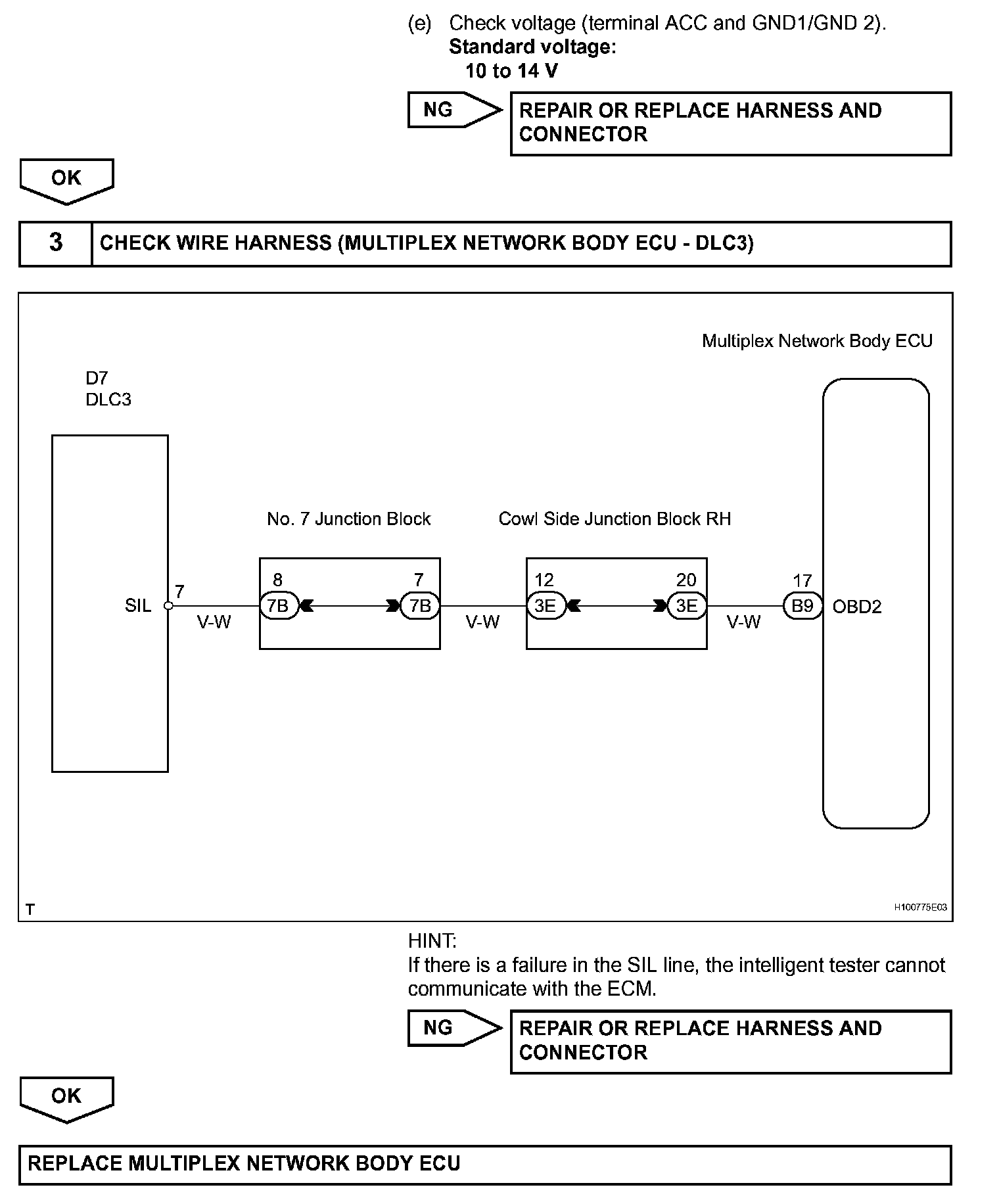 (e) Check voltage (terminal ACC and GND1/GND 2).
Standard voltage:
10 to 14 V

NG

REPAIR OR REPLACE HARNESS AND CONNECTOR

OK

3 CHECK WIRE HARNESS (MULTIPLEX NETWORK BODY ECU - DLC3)

Multiplex Network Body ECU

D7
DLC3

No. 7 Junction Block

Cowl Side Junction Block RH

SIL 7 V-W 8 7B 7 7B V-W 12 3E 20 3E V-W 17 B9 OBD2

T

H100775E03

HINT:
If there is a failure in the SIL line, the intelligent tester cannot communicate with the ECM.

NG

REPAIR OR REPLACE HARNESS AND CONNECTOR

OK

REPLACE MULTIPLEX NETWORK BODY ECU