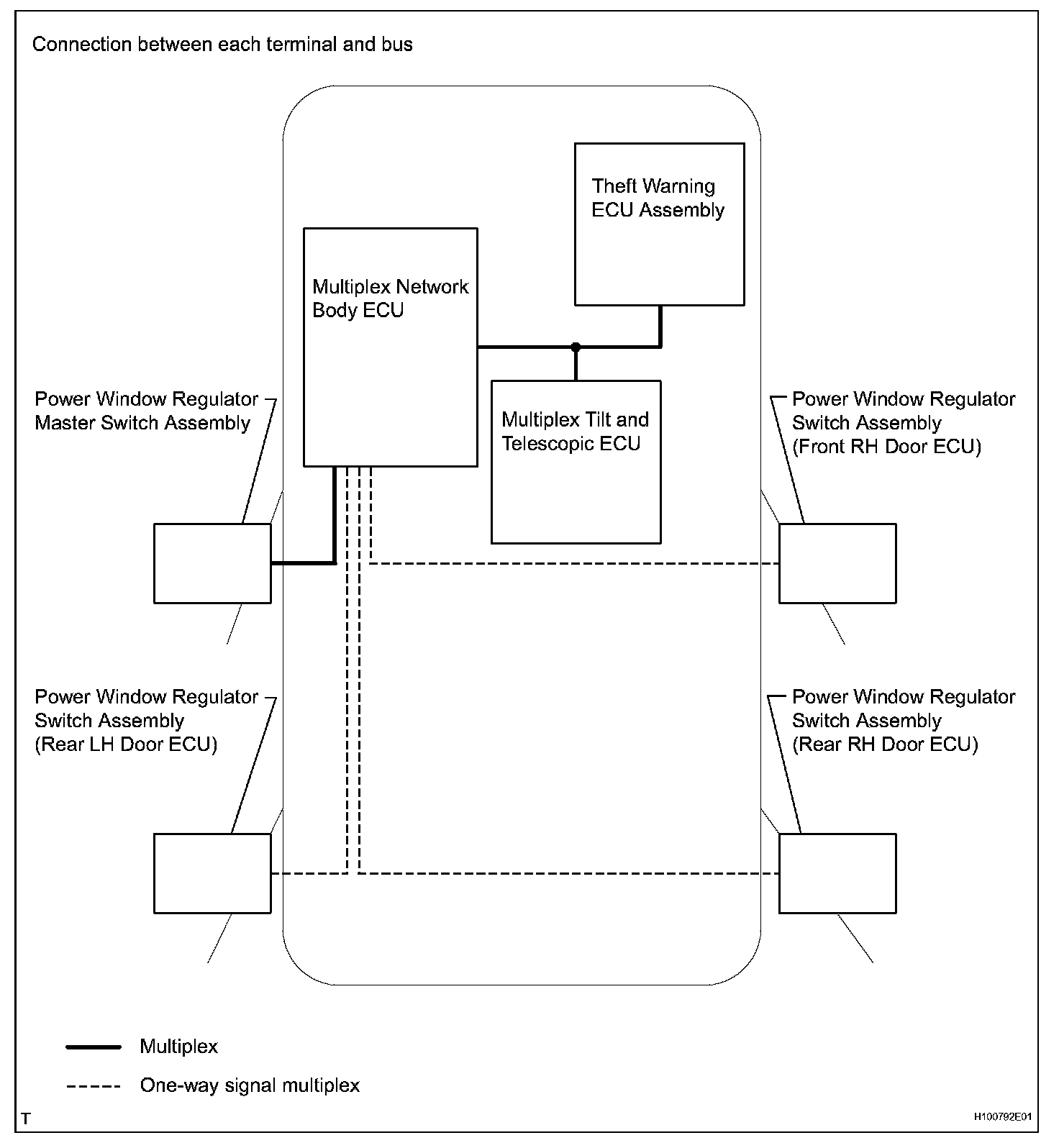 Connection between each terminal and bus

Theft Warning ECU Assembly

Multiplex Network Body ECU

Multiplex Tilt and Telescopic ECU

Power Window Regulator Master Switch Assembly

Power Window Regulator Switch Assembly (Front RH Door ECU)

Power Window Regulator Switch Assembly (Rear LH Door ECU)

Power Window Regulator Switch Assembly (Rear RH Door ECU)

Multiplex

One-way signal multiplex

T

H100792E01