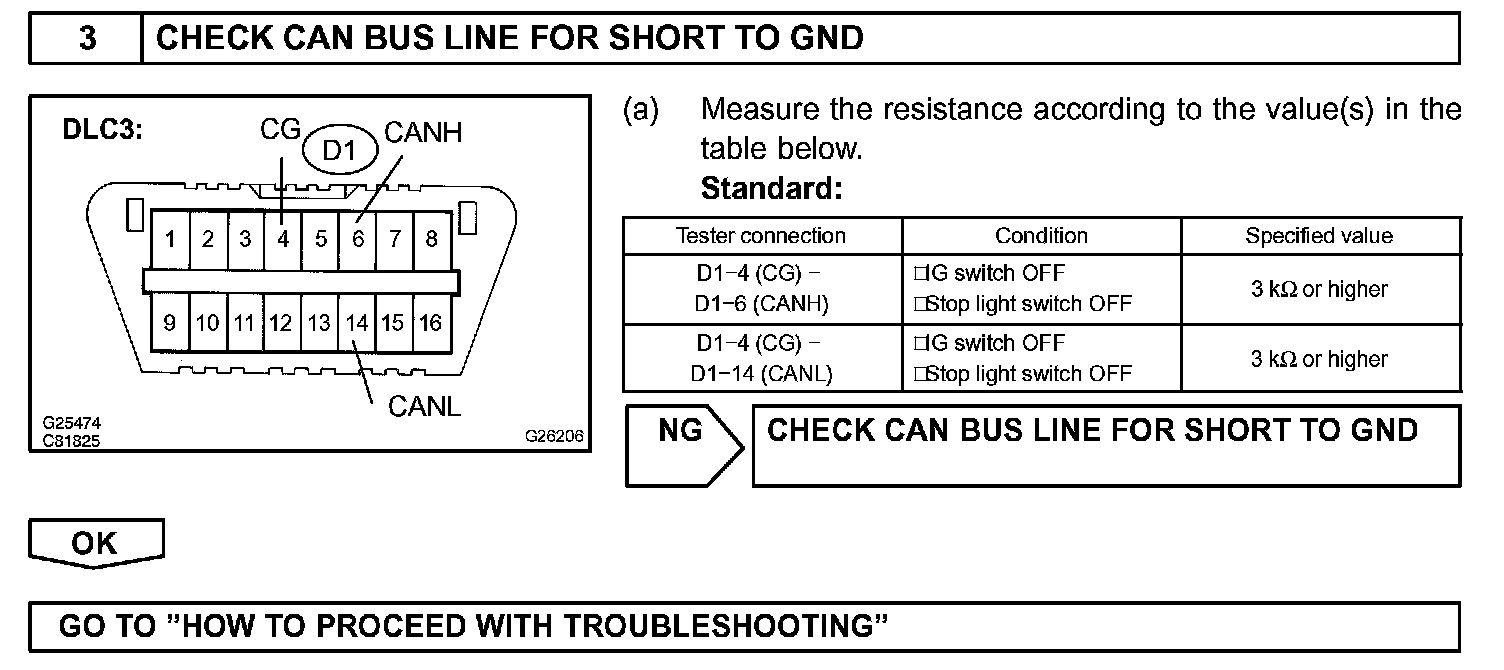 3 CHECK CAN BUS LINE FOR SHORT TO GND

DLC3:
CG
D1
CANH
1 2 3 4 5 6 7 8
9 10 11 12 13 14 15 16
CANL
G25474
C81825
G26206

(a) Measure the resistance according to the value(s) in the table below.
Standard:

| Tester connection | Condition | Specified value |
|---|---|---|
| D1−4 (CG) − D1−6 (CANH) | □IG switch OFF □Stop light switch OFF | 3 kΩ or higher |
| D1−4 (CG) − D1−14 (CANL) | □IG switch OFF □Stop light switch OFF | 3 kΩ or higher |

NG
CHECK CAN BUS LINE FOR SHORT TO GND

OK

GO TO "HOW TO PROCEED WITH TROUBLESHOOTING"