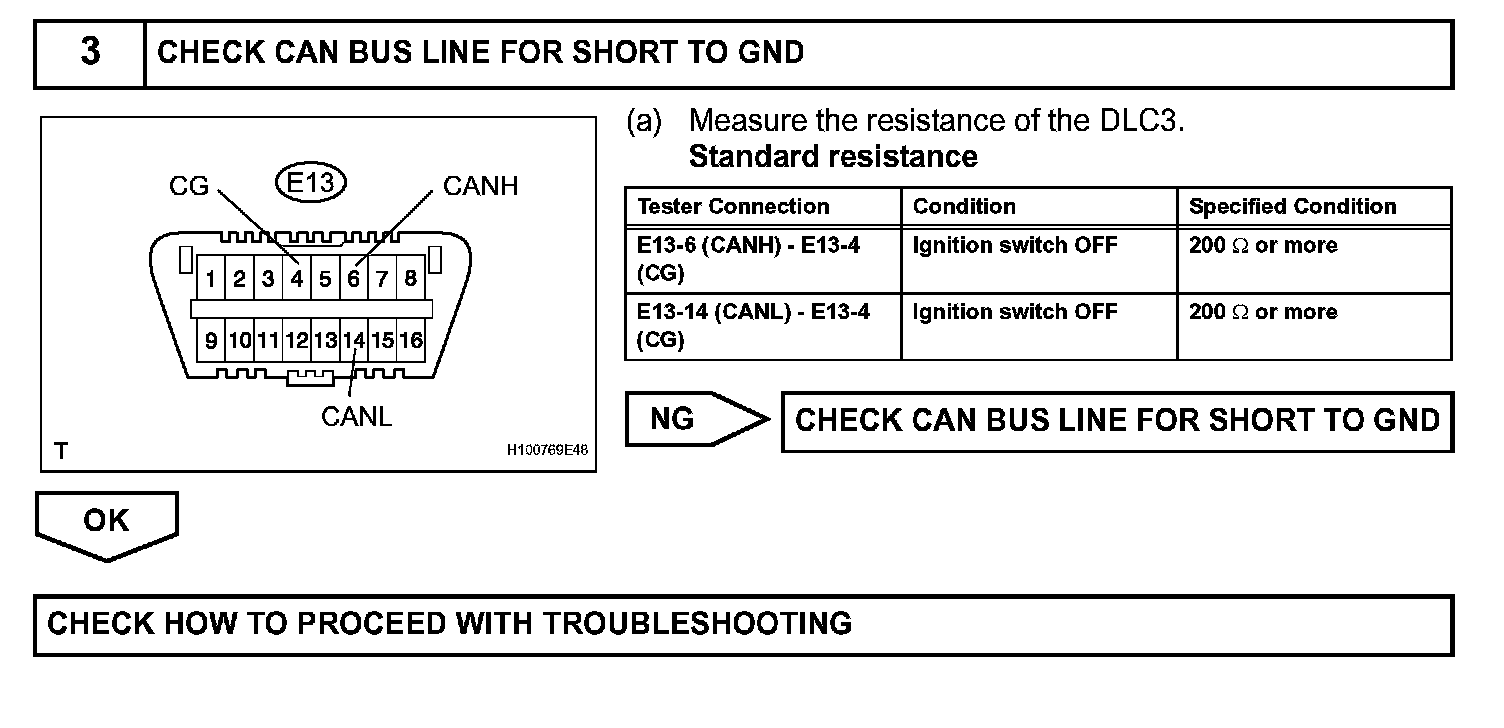 3 CHECK CAN BUS LINE FOR SHORT TO GND

CG
E13
CANH
1 2 3 4 5 6 7 8
9 10 11 12 13 14 15 16
CANL
T
H100769E48

(a) Measure the resistance of the DLC3.
Standard resistance

| Tester Connection | Condition | Specified Condition |
|---|---|---|
| E13-6 (CANH) - E13-4 (CG) | Ignition switch OFF | 200 $\Omega$ or more |
| E13-14 (CANL) - E13-4 (CG) | Ignition switch OFF | 200 $\Omega$ or more |

NG

CHECK CAN BUS LINE FOR SHORT TO GND

OK

CHECK HOW TO PROCEED WITH TROUBLESHOOTING