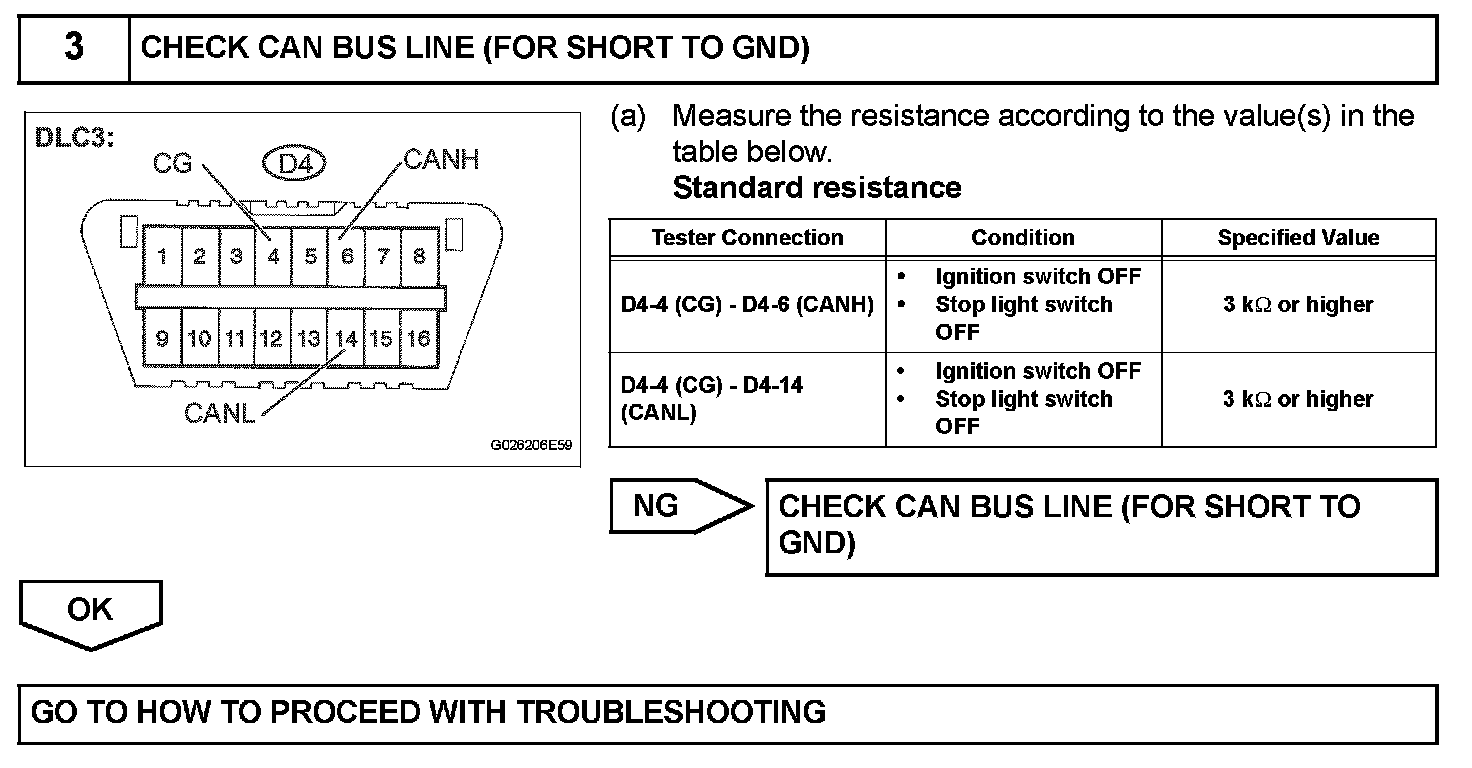 3 CHECK CAN BUS LINE (FOR SHORT TO GND)

DLC3:
CG
D4
CANH
1 2 3 4 5 6 7 8
9 10 11 12 13 14 15 16
CANL
G026206E59

(a) Measure the resistance according to the value(s) in the table below.
Standard resistance

| Tester Connection | Condition | Specified Value |
|---|---|---|
| D4-4 (CG) - D4-6 (CANH) | • Ignition switch OFF • Stop light switch OFF | 3 k$\Omega$ or higher |
| D4-4 (CG) - D4-14 (CANL) | • Ignition switch OFF • Stop light switch OFF | 3 k$\Omega$ or higher |

NG
CHECK CAN BUS LINE (FOR SHORT TO GND)

OK

GO TO HOW TO PROCEED WITH TROUBLESHOOTING