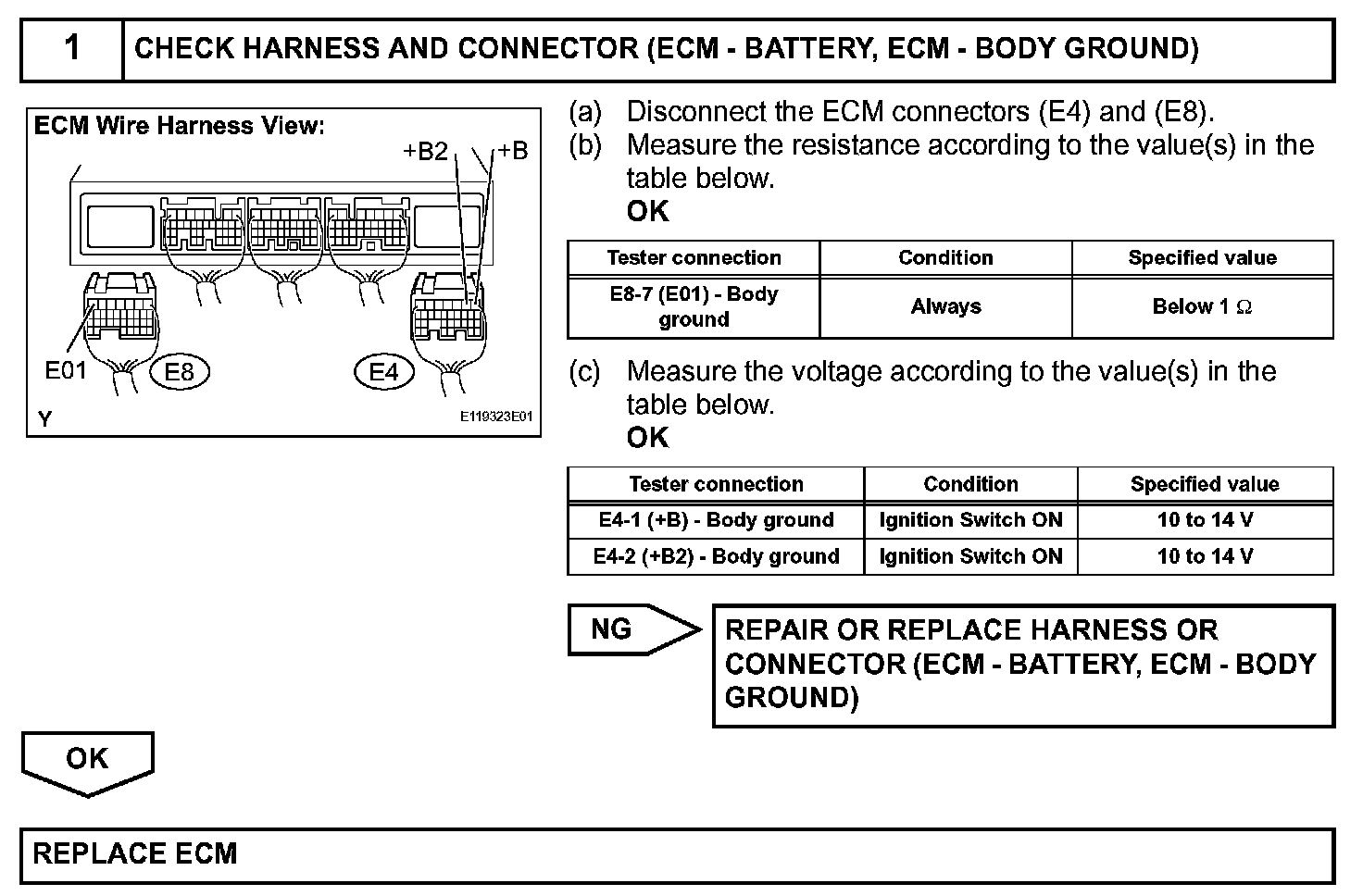 1 CHECK HARNESS AND CONNECTOR (ECM - BATTERY, ECM - BODY GROUND)

ECM Wire Harness View:
+B2
+B
E01
E8
E4
Y
E119323E01

(a) Disconnect the ECM connectors (E4) and (E8).
(b) Measure the resistance according to the value(s) in the table below.
OK

| Tester connection | Condition | Specified value |
|---|---|---|
| E8-7 (E01) - Body ground | Always | Below 1 $\Omega$ |

(c) Measure the voltage according to the value(s) in the table below.
OK

| Tester connection | Condition | Specified value |
|---|---|---|
| E4-1 (+B) - Body ground | Ignition Switch ON | 10 to 14 V |
| E4-2 (+B2) - Body ground | Ignition Switch ON | 10 to 14 V |

NG
REPAIR OR REPLACE HARNESS OR CONNECTOR (ECM - BATTERY, ECM - BODY GROUND)

OK

REPLACE ECM