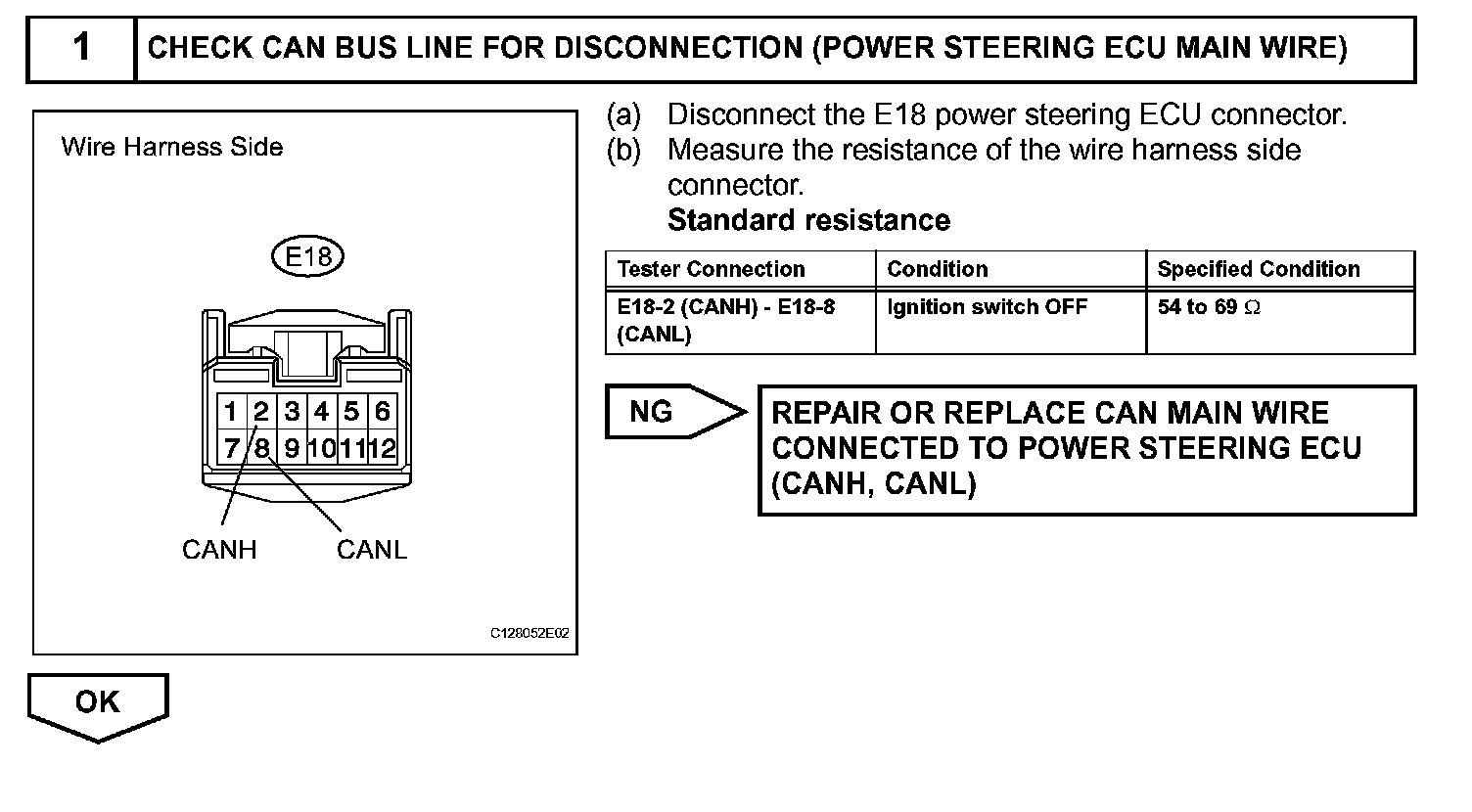 1 CHECK CAN BUS LINE FOR DISCONNECTION (POWER STEERING ECU MAIN WIRE)

Wire Harness Side

E18

1 2 3 4 5 6
7 8 9 10 11 12

CANH CANL

C128052E02

(a) Disconnect the E18 power steering ECU connector.
(b) Measure the resistance of the wire harness side connector.
Standard resistance

| Tester Connection | Condition | Specified Condition |
|---|---|---|
| E18-2 (CANH) - E18-8 (CANL) | Ignition switch OFF | 54 to 69 $\Omega$ |

NG

REPAIR OR REPLACE CAN MAIN WIRE CONNECTED TO POWER STEERING ECU (CANH, CANL)

OK