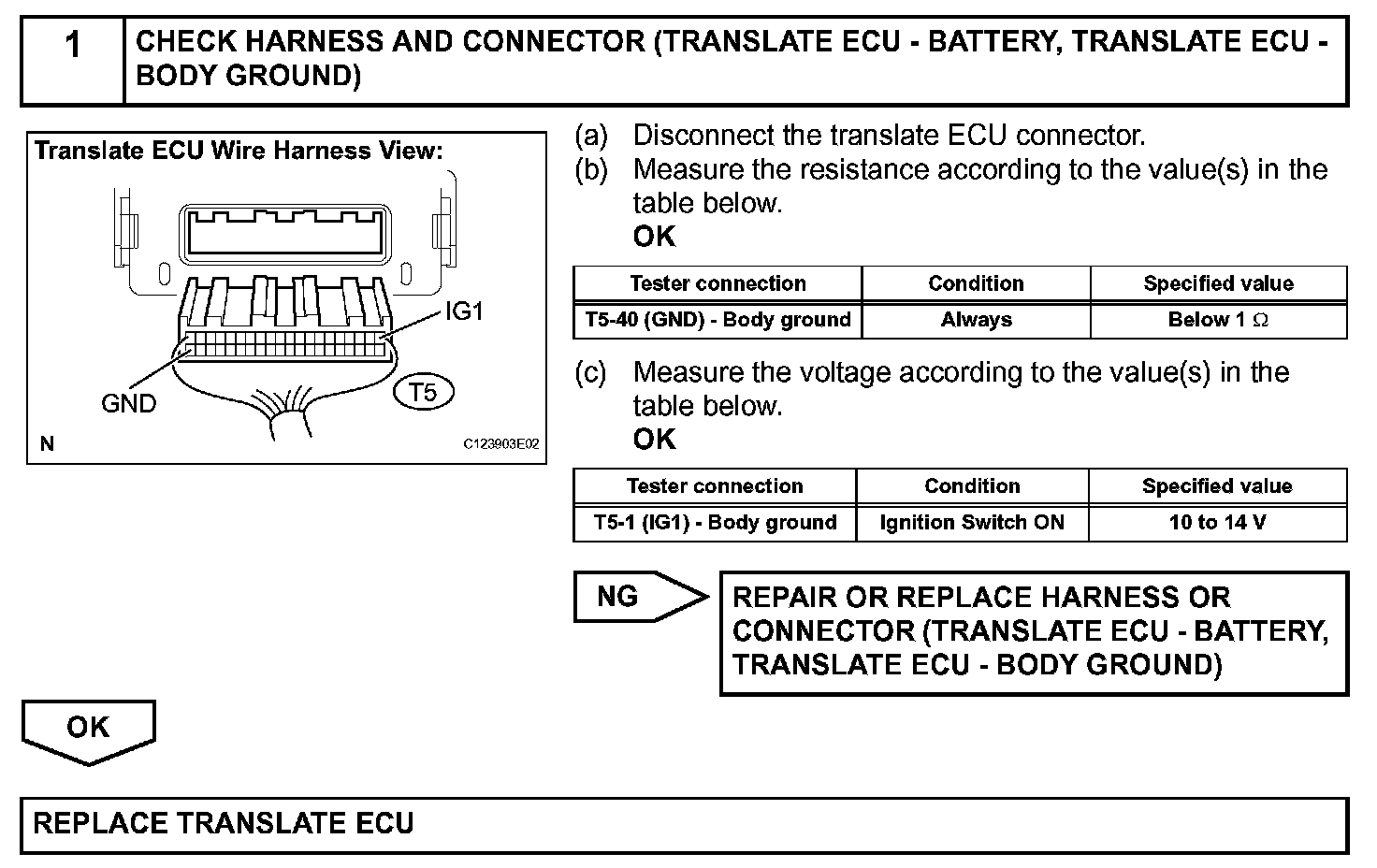 1 CHECK HARNESS AND CONNECTOR (TRANSLATE ECU - BATTERY, TRANSLATE ECU - BODY GROUND)

Translate ECU Wire Harness View:

IG1

GND

T5

N

C123903E02

(a) Disconnect the translate ECU connector.

(b) Measure the resistance according to the value(s) in the table below.

OK

| Tester connection | Condition | Specified value |
|---|---|---|
| T5-40 (GND) - Body ground | Always | Below 1 $\Omega$ |

(c) Measure the voltage according to the value(s) in the table below.

OK

| Tester connection | Condition | Specified value |
|---|---|---|
| T5-1 (IG1) - Body ground | Ignition Switch ON | 10 to 14 V |

NG

REPAIR OR REPLACE HARNESS OR CONNECTOR (TRANSLATE ECU - BATTERY, TRANSLATE ECU - BODY GROUND)

OK

REPLACE TRANSLATE ECU