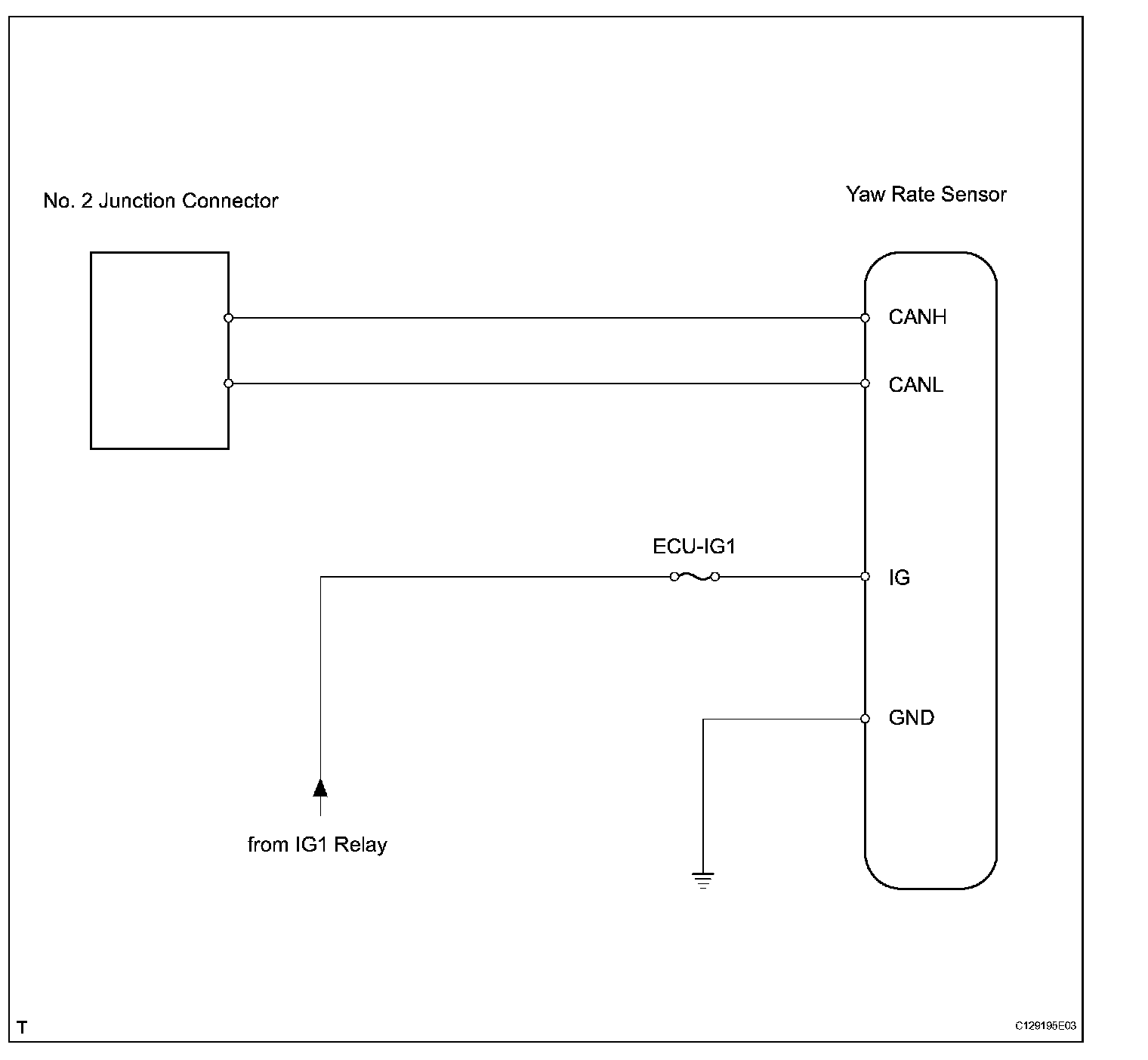 No. 2 Junction Connector

Yaw Rate Sensor

CANH

CANL

ECU-IG1

IG

GND

from IG1 Relay

T

C129195E03