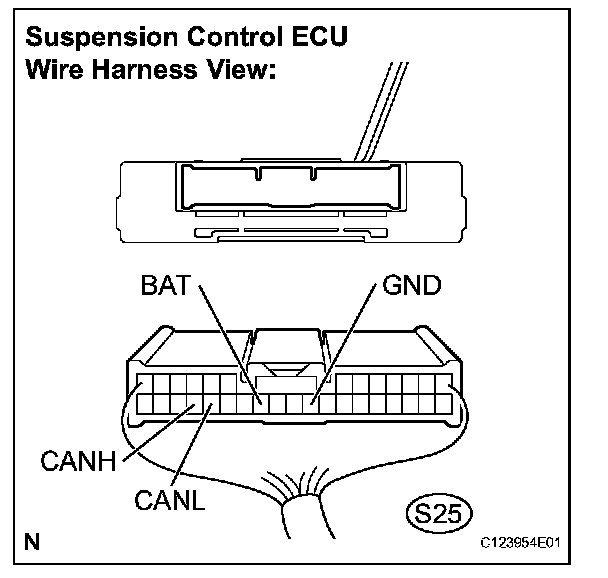 Suspension Control ECU
Wire Harness View:

BAT

GND

CANH

CANL

S25

N

C123954E01